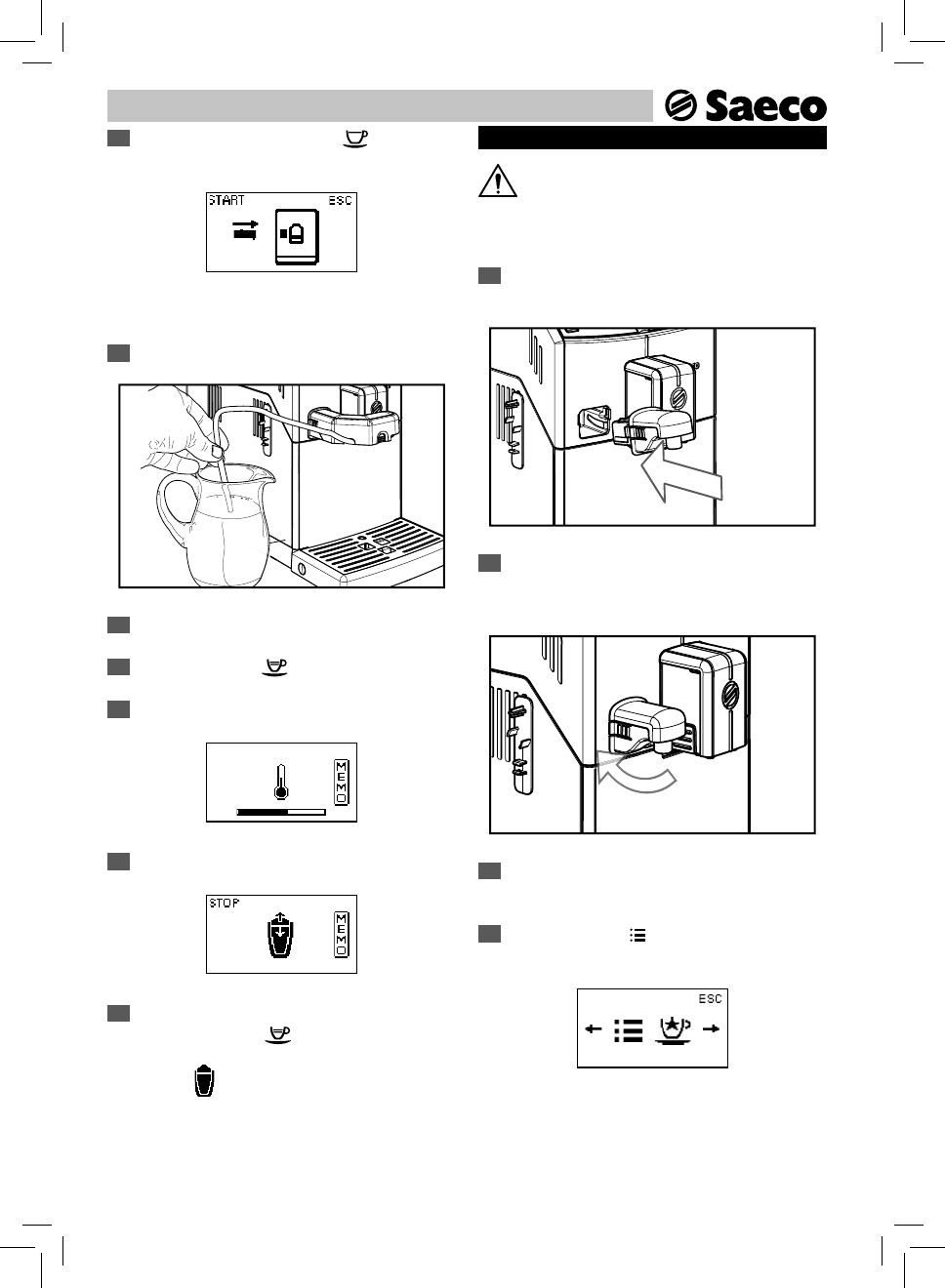 Saeco

START ESC

MEMO

STOP

MEMO

ESC