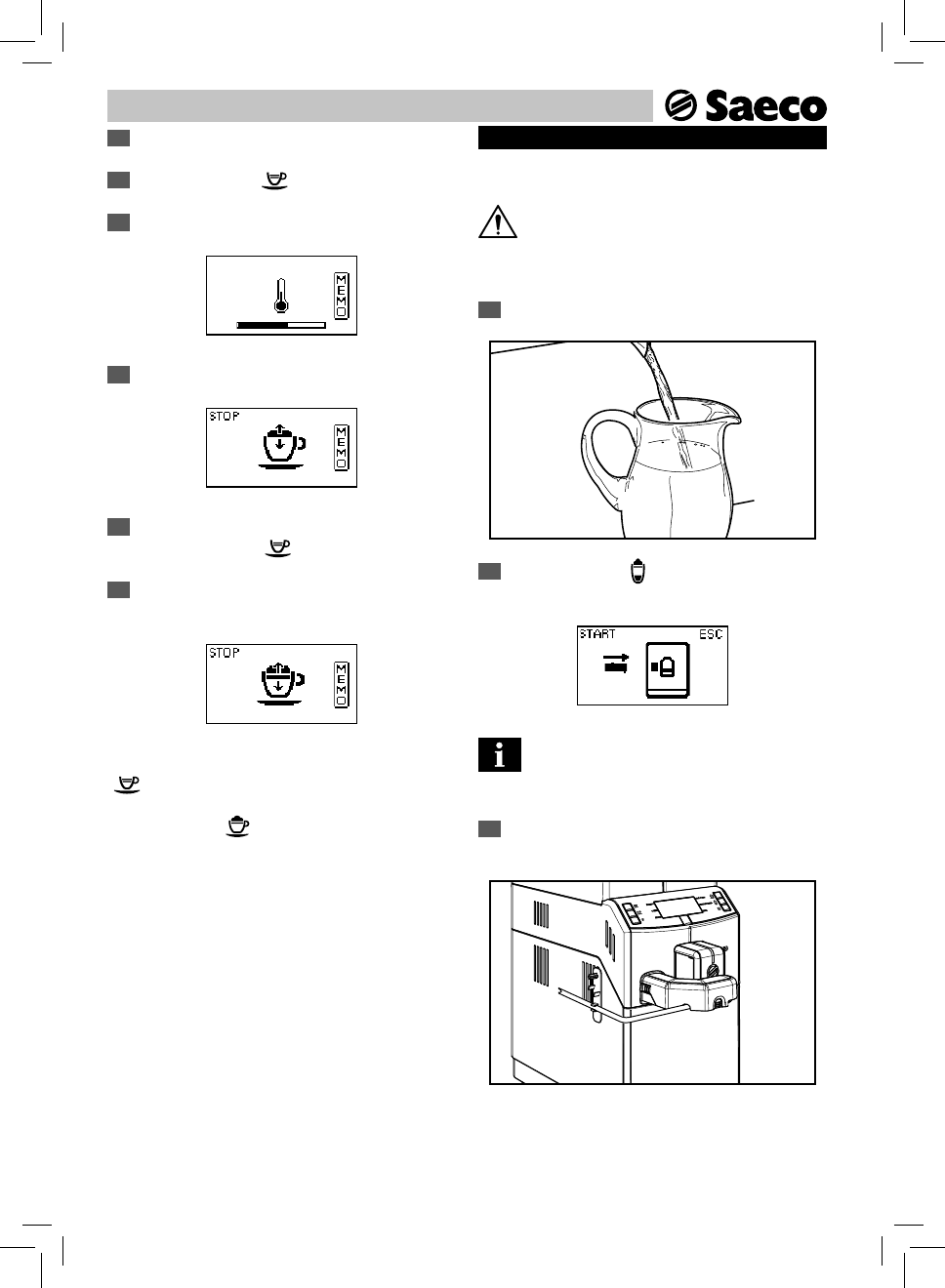 Saeco

MEMO

STOP

MEMO

STOP

MEMO

START ESC