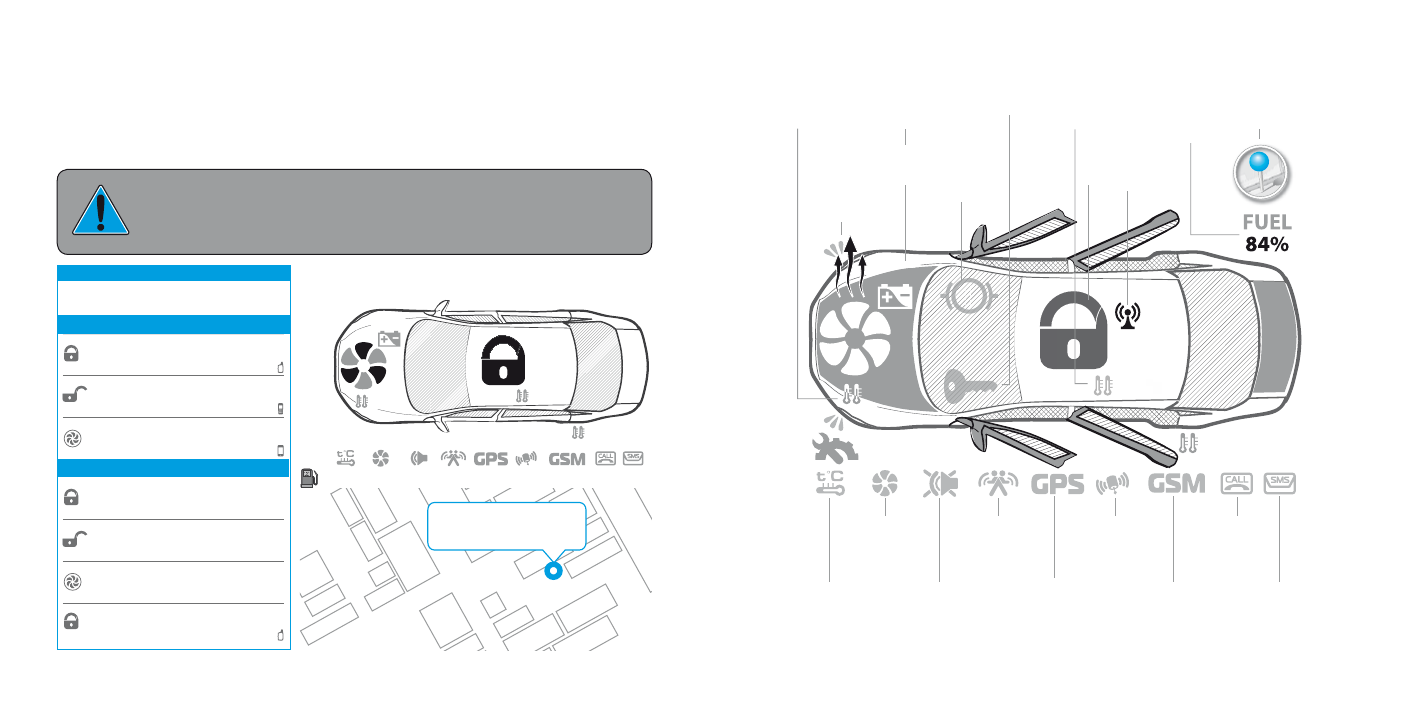 GPS GSM CALL SMS

FUEL
84%

GPS GSM CALL SMS