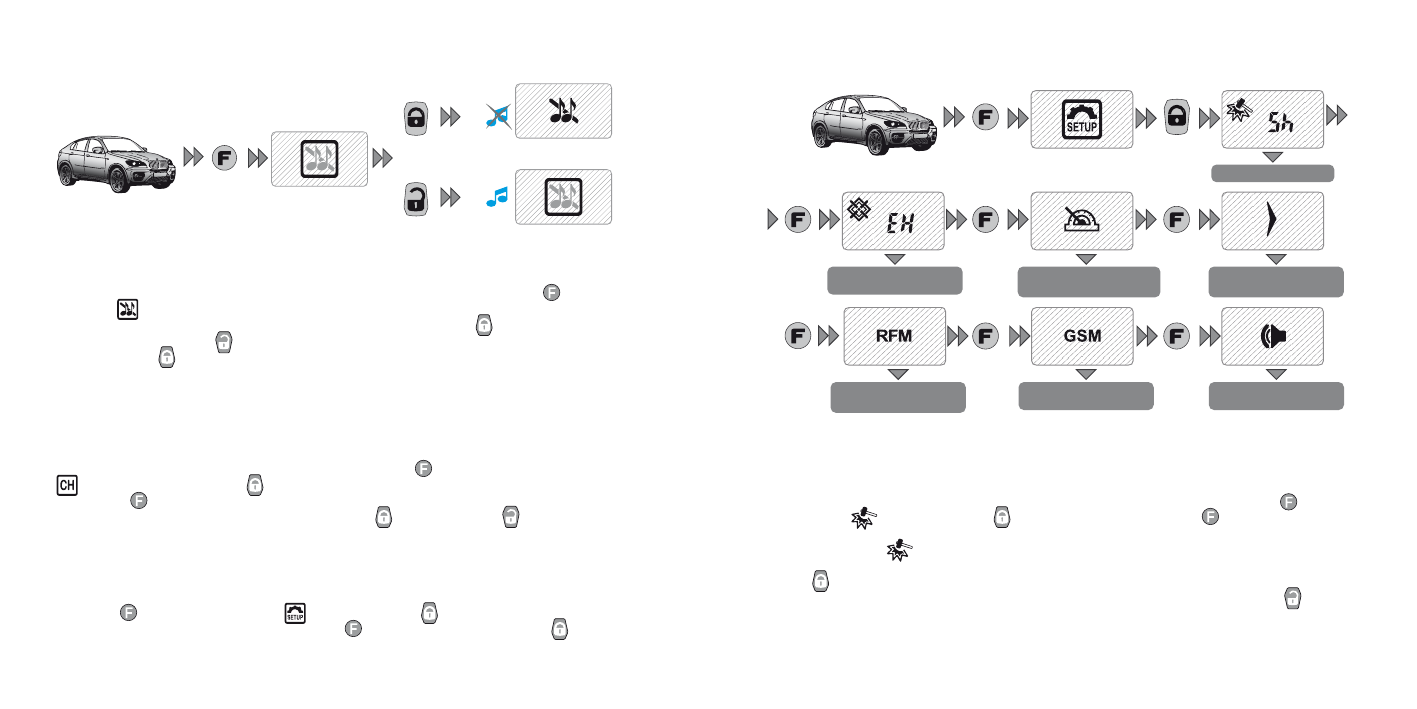 F

F

SETUP

Sh

F

EH

F

F

F

RFM

F

GSM

F

CH

SETUP