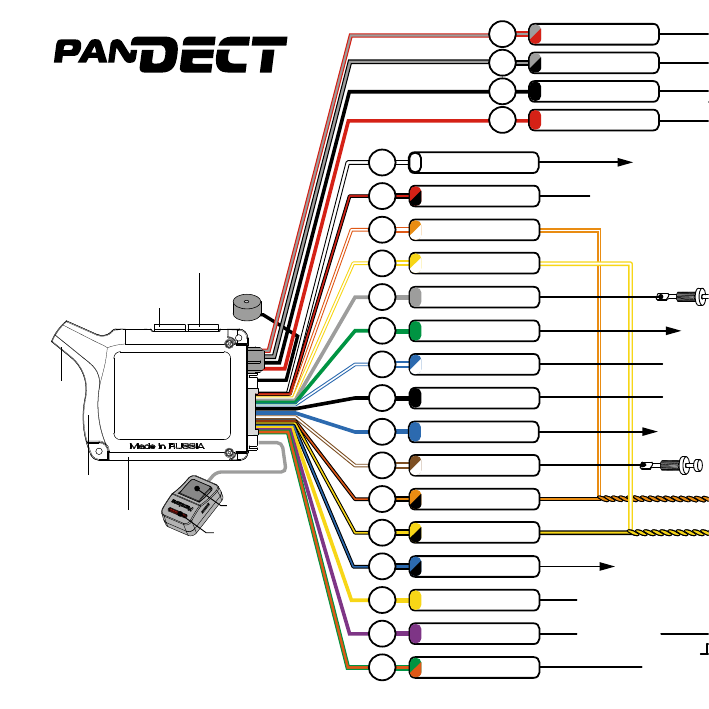 PANDECT

Made in RUSSIA