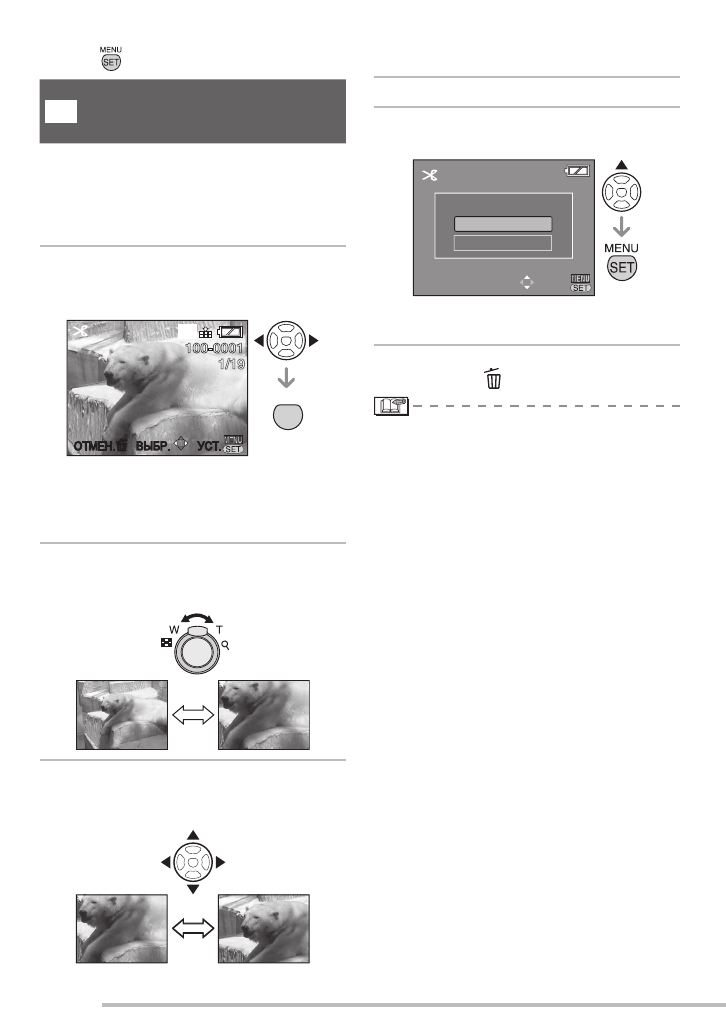 MENU
SET

100-0001
1/19
ОТМЕН. ВЫБР. УСТ. MENU SET

W T

MENU
SET

MENU
SET