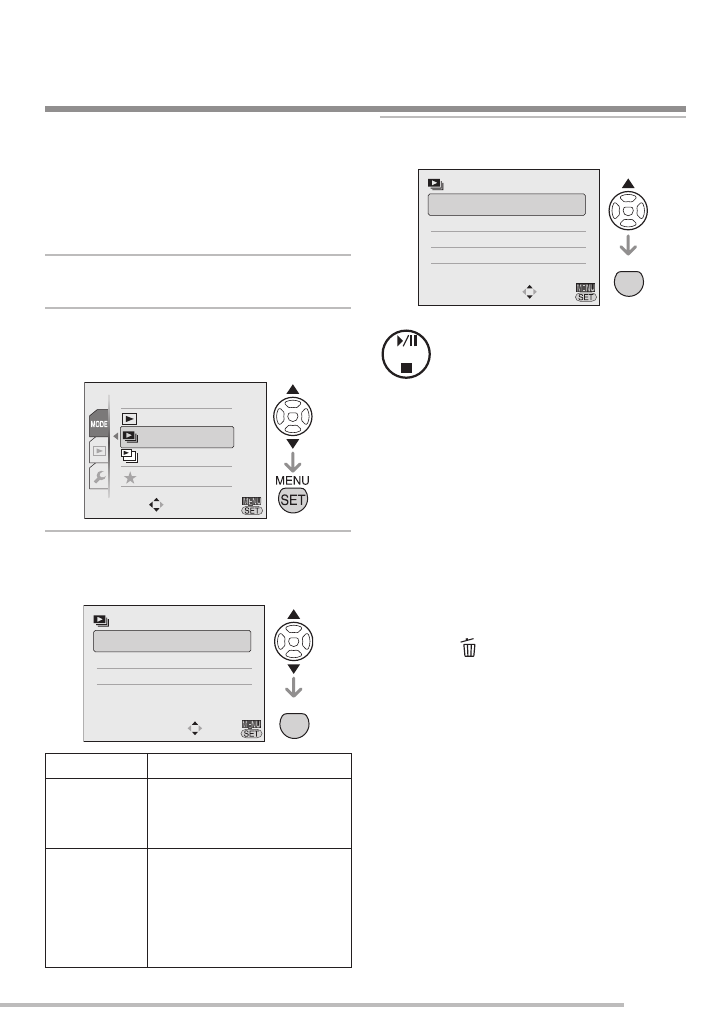 MODE

MENU

SET

MENU SET

MENU SET

MENU SET