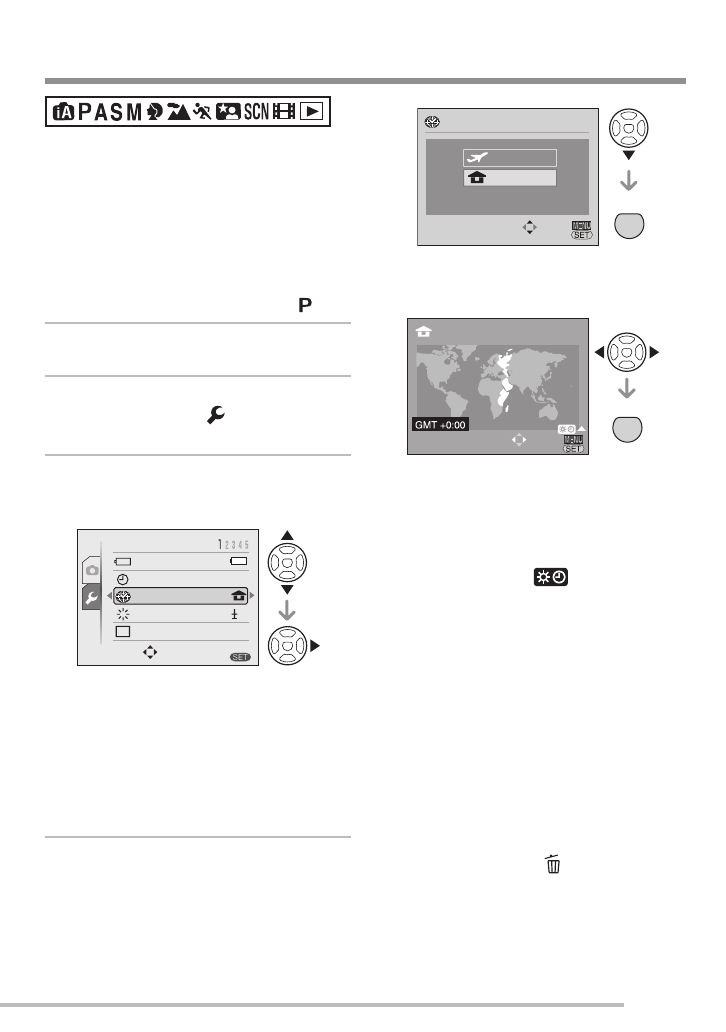 iA P A S M SCN

P

1 2 3 4 5

SET

MENU SET

GMT +0:00

MENU SET