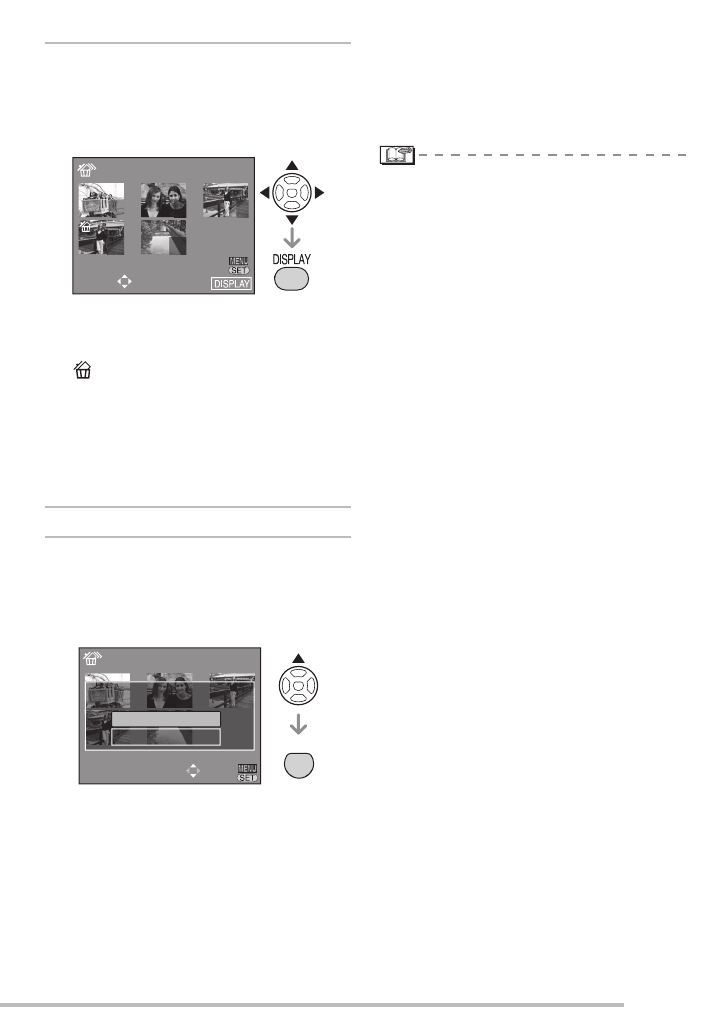 MENU
SET
DISPLAY

DISPLAY

MENU
SET