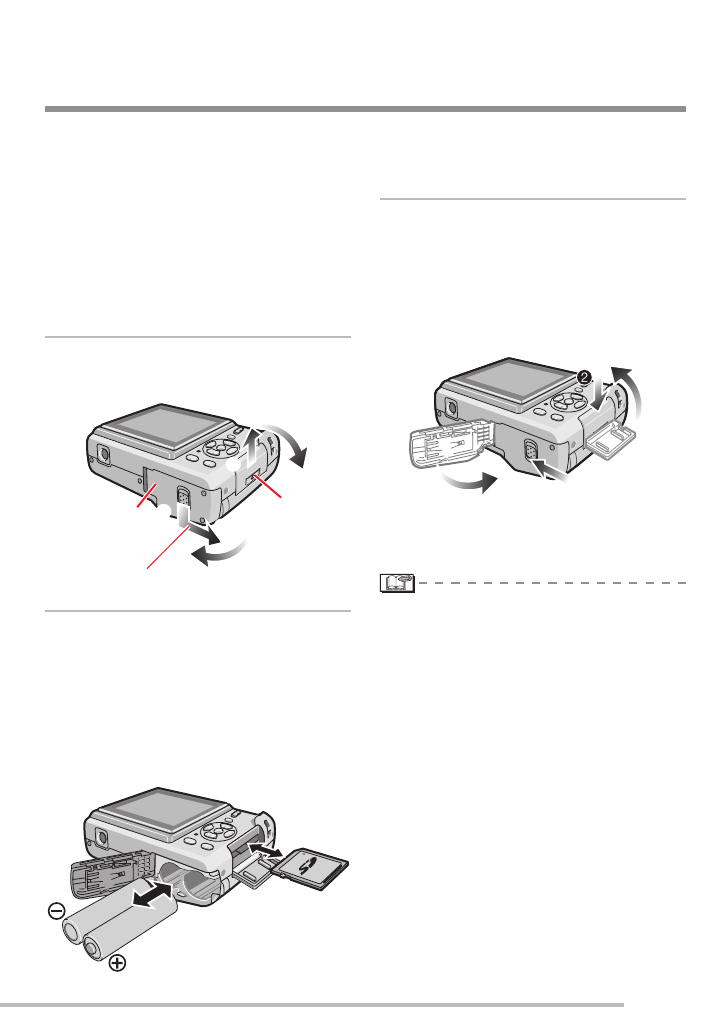 ❷