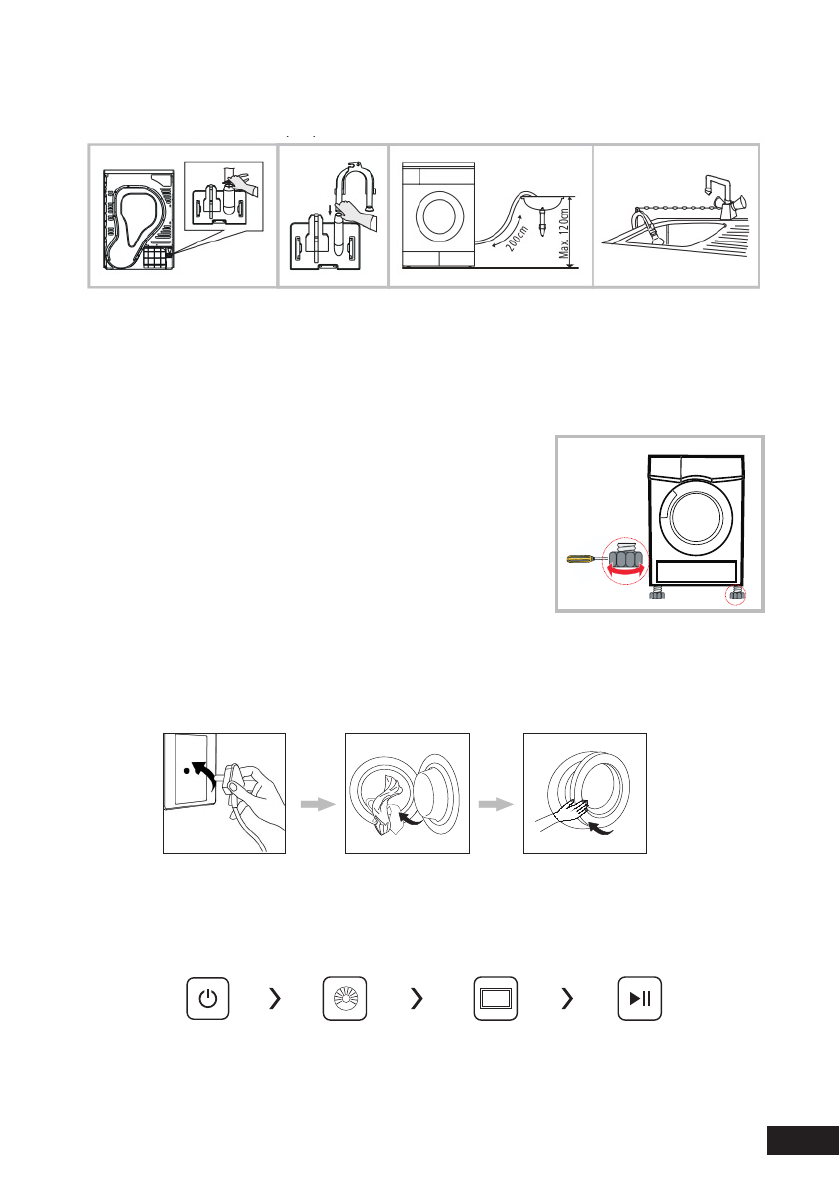 200cm
Max. 120cm