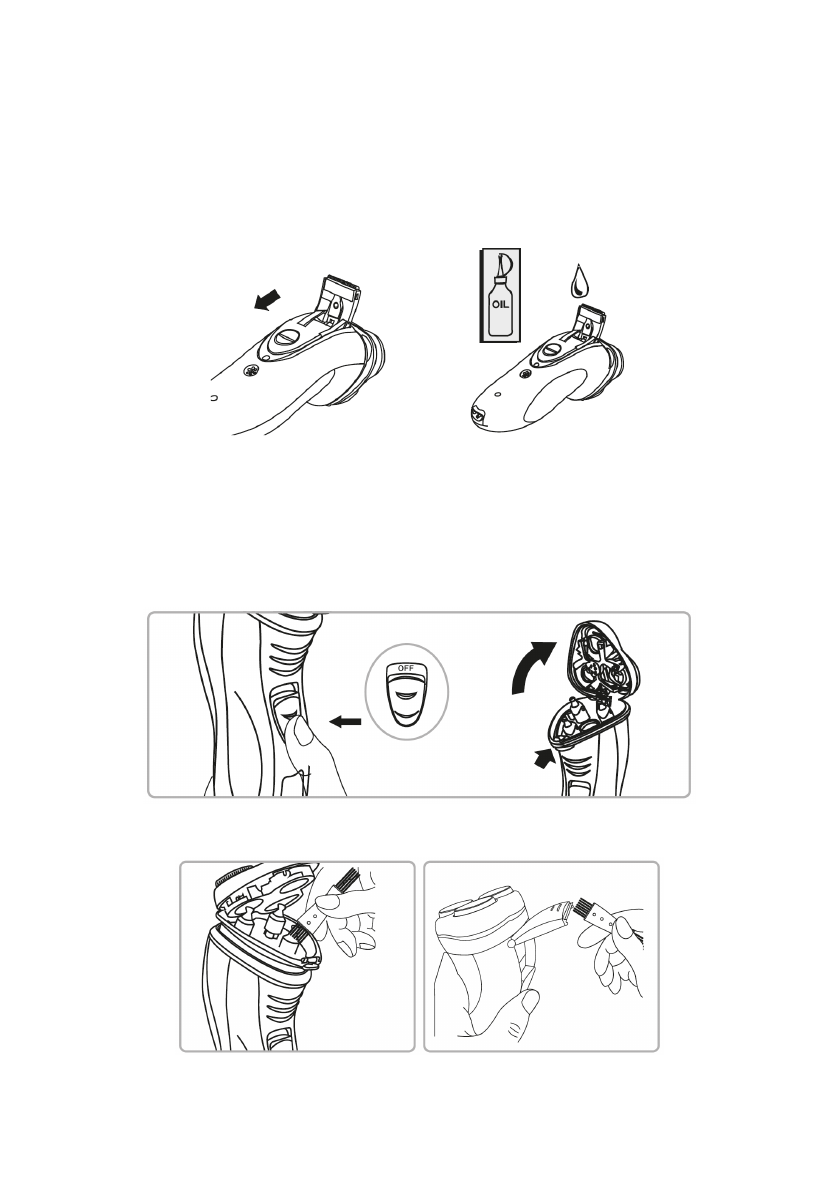 OIL

OFF