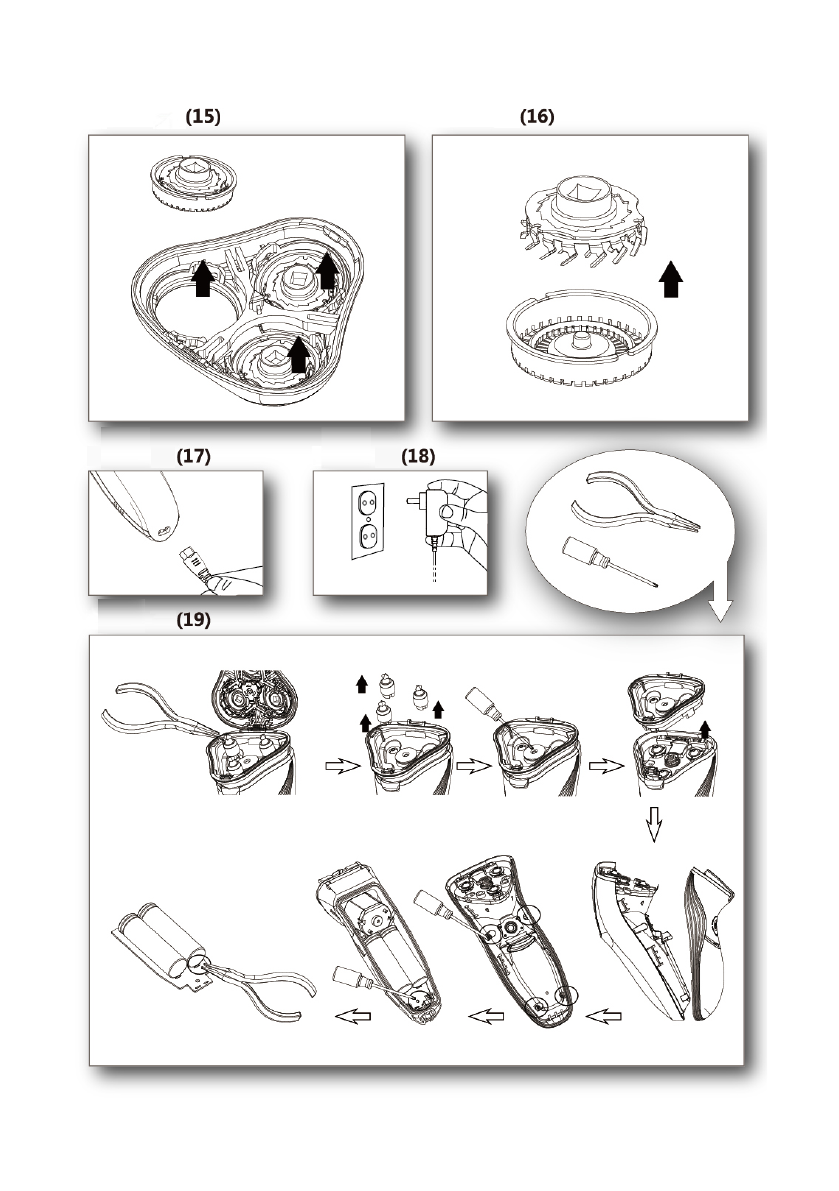 (15)

(16)

(17)

(18)

(19)