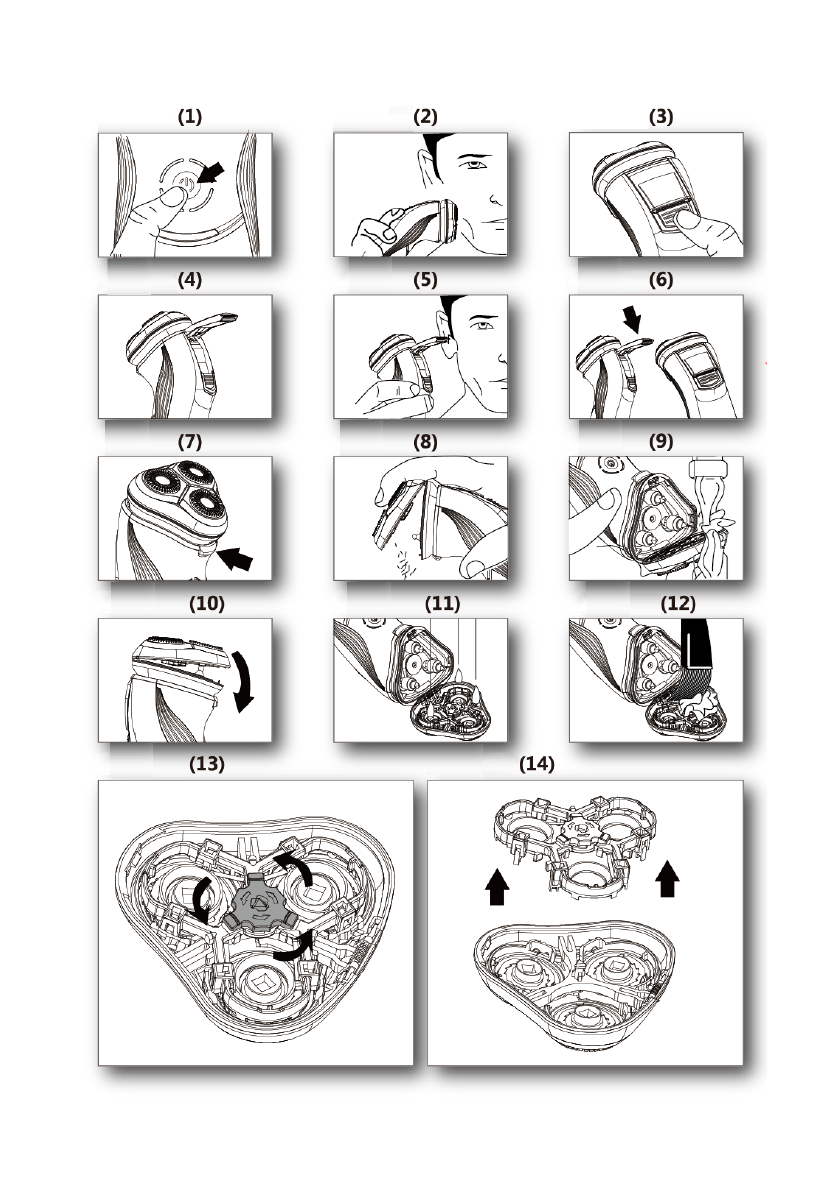 (1)

(2)

(3)

(4)

(5)

(6)

(7)

(8)

(9)

(10)

(11)

(12)

(13)

(14)