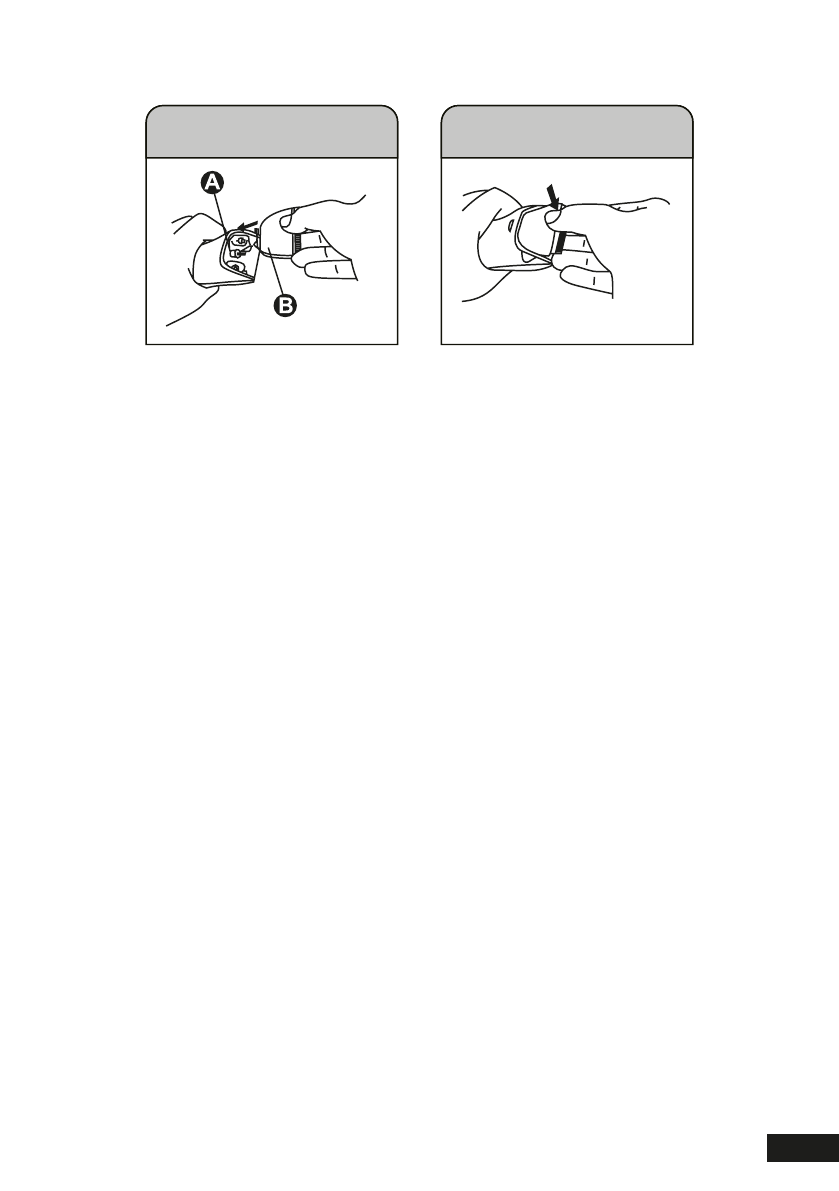 A

B