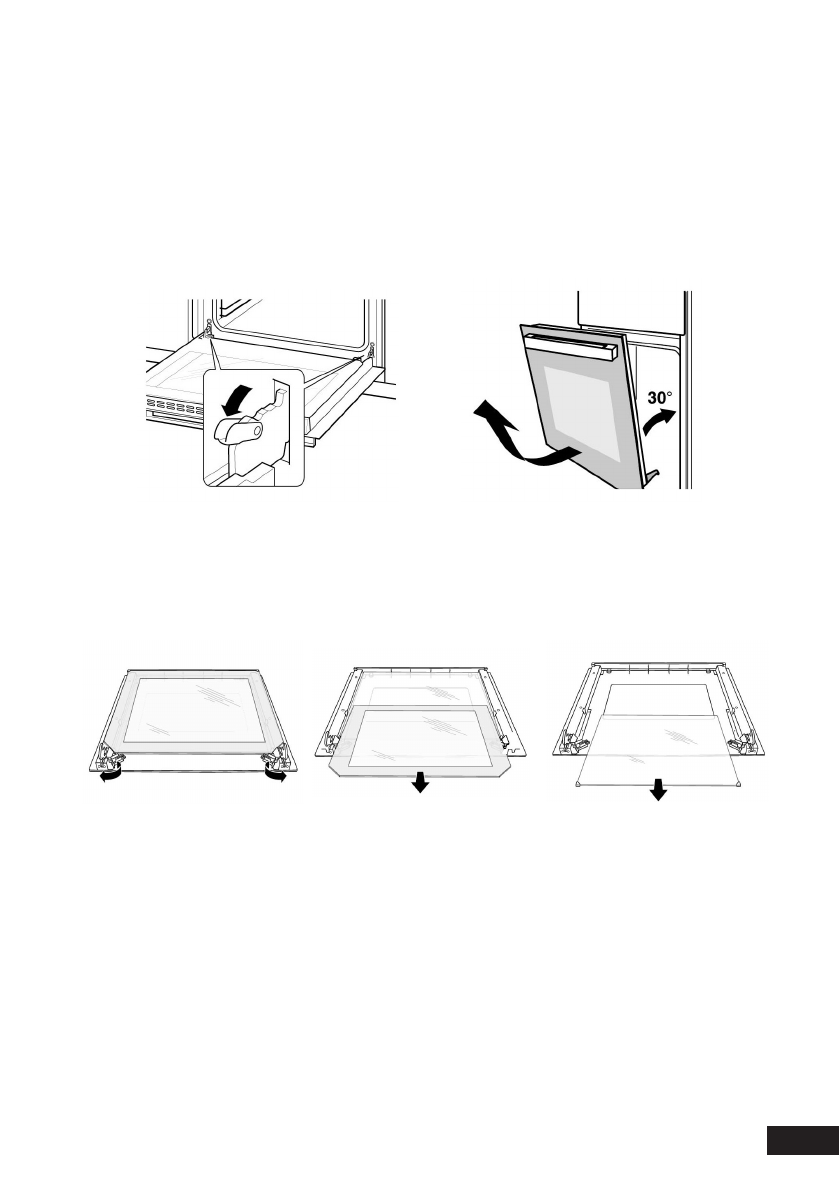 30°