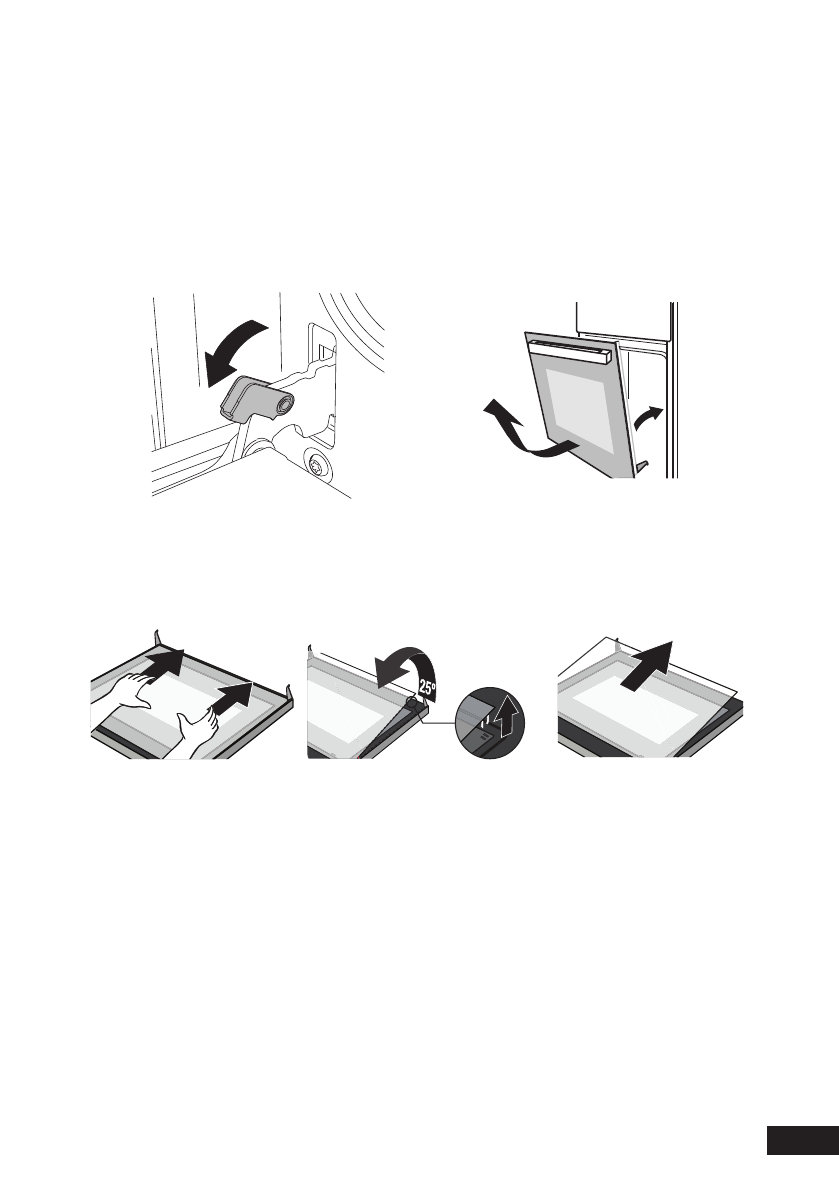 25°