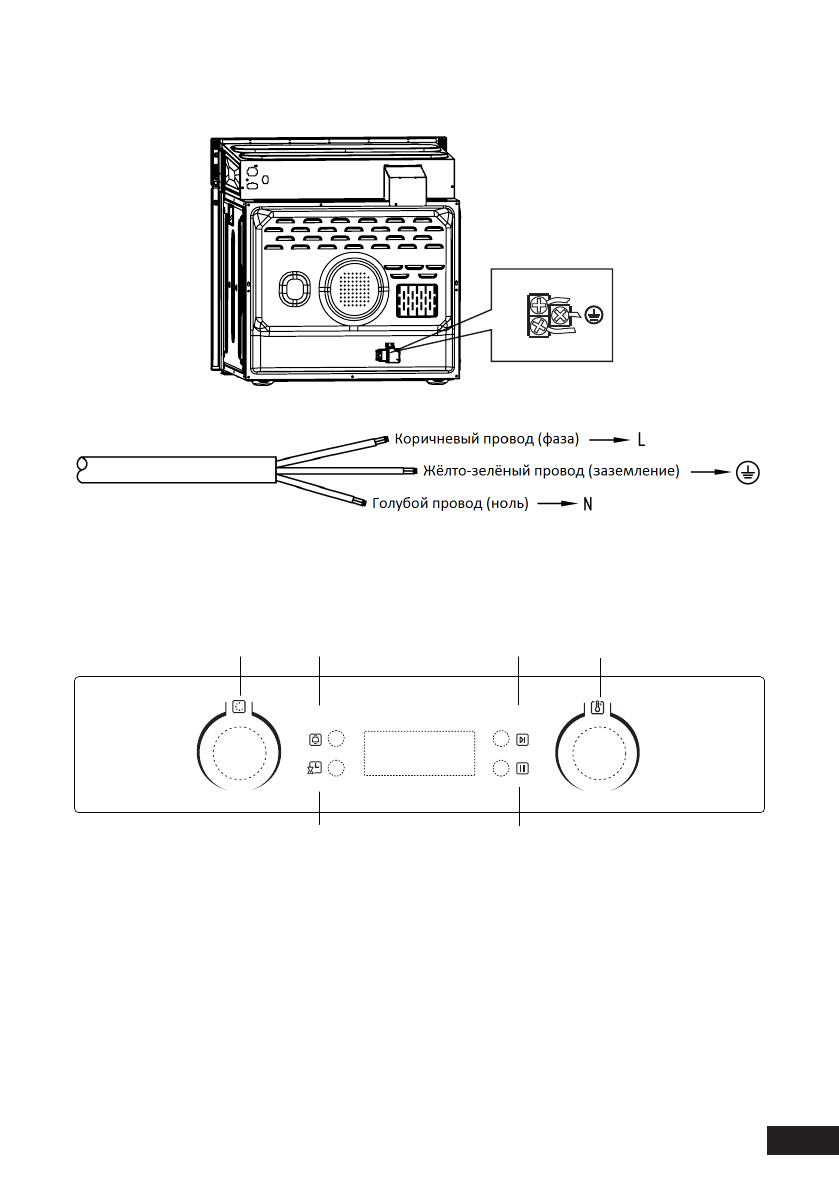 Коричневый провод (фаза) L

Жёлто-зелёный провод (заземление)

Голубой провод (ноль) N