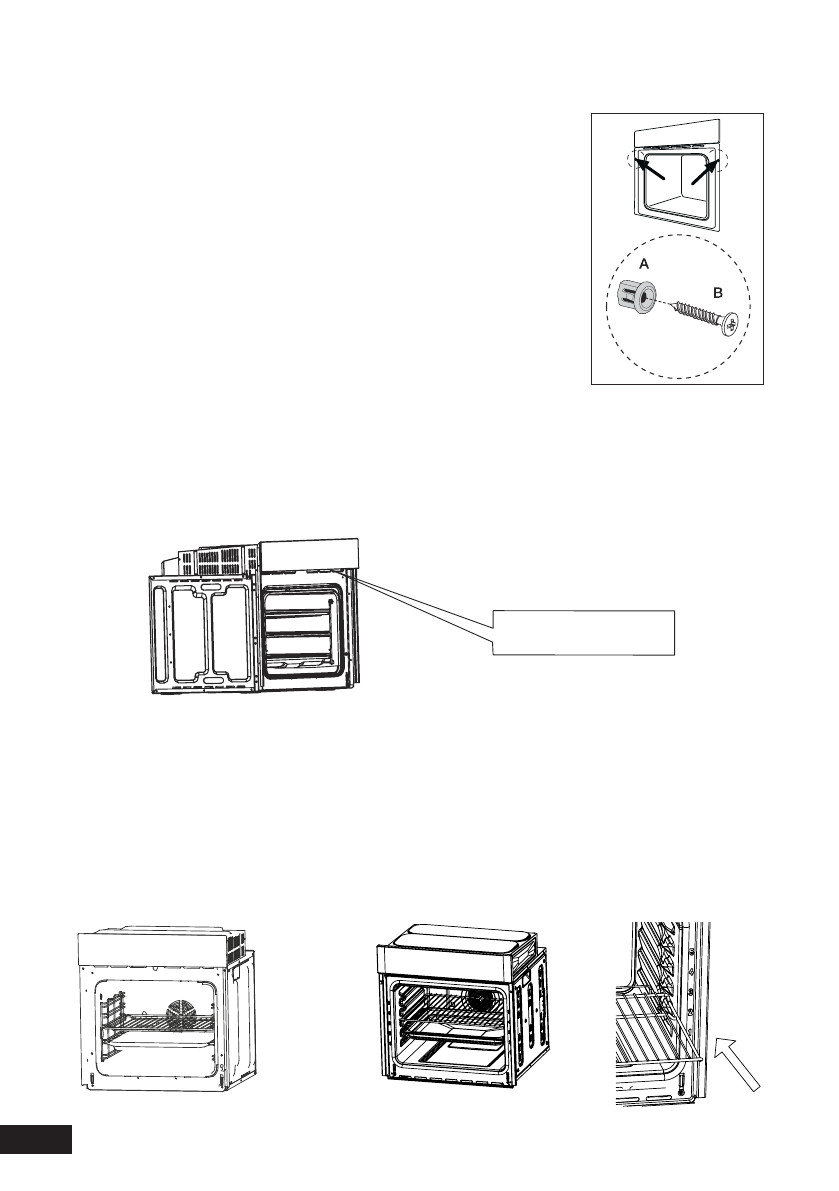 A

B