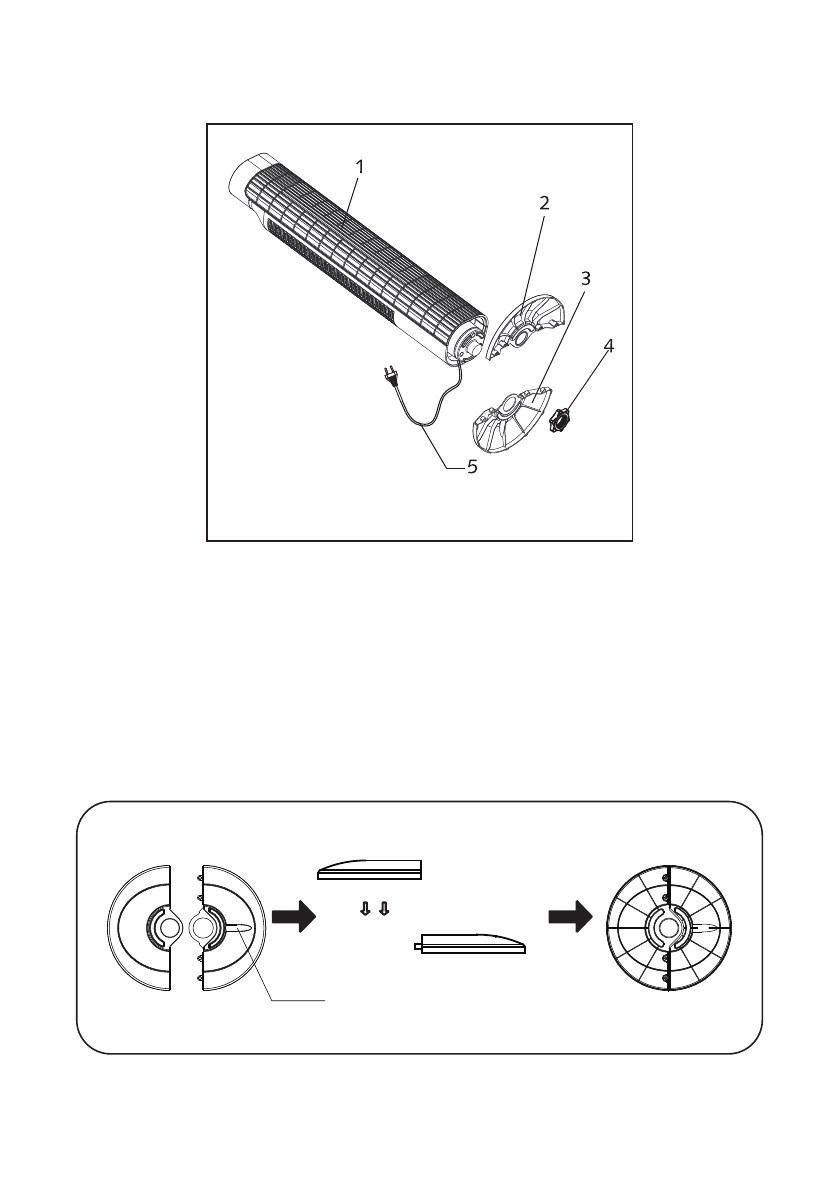 1
2
3
4
5