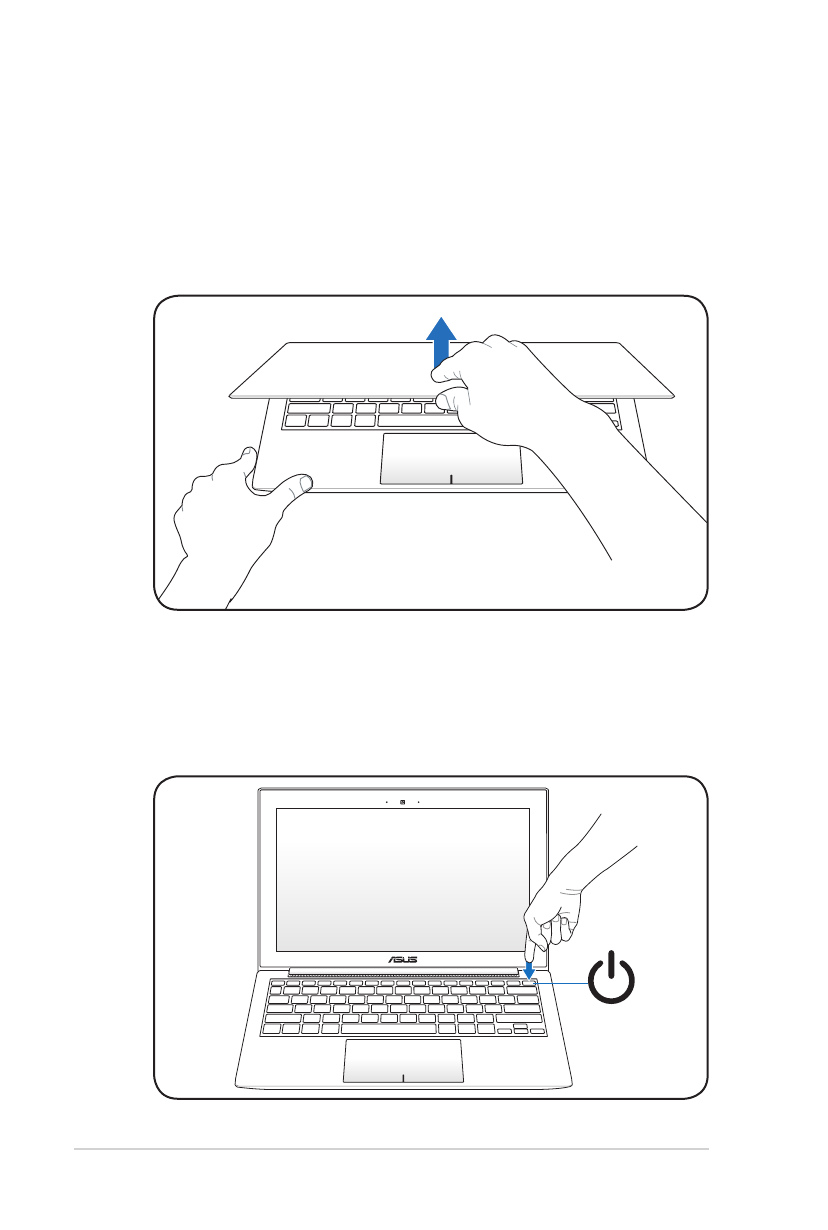 ASUS