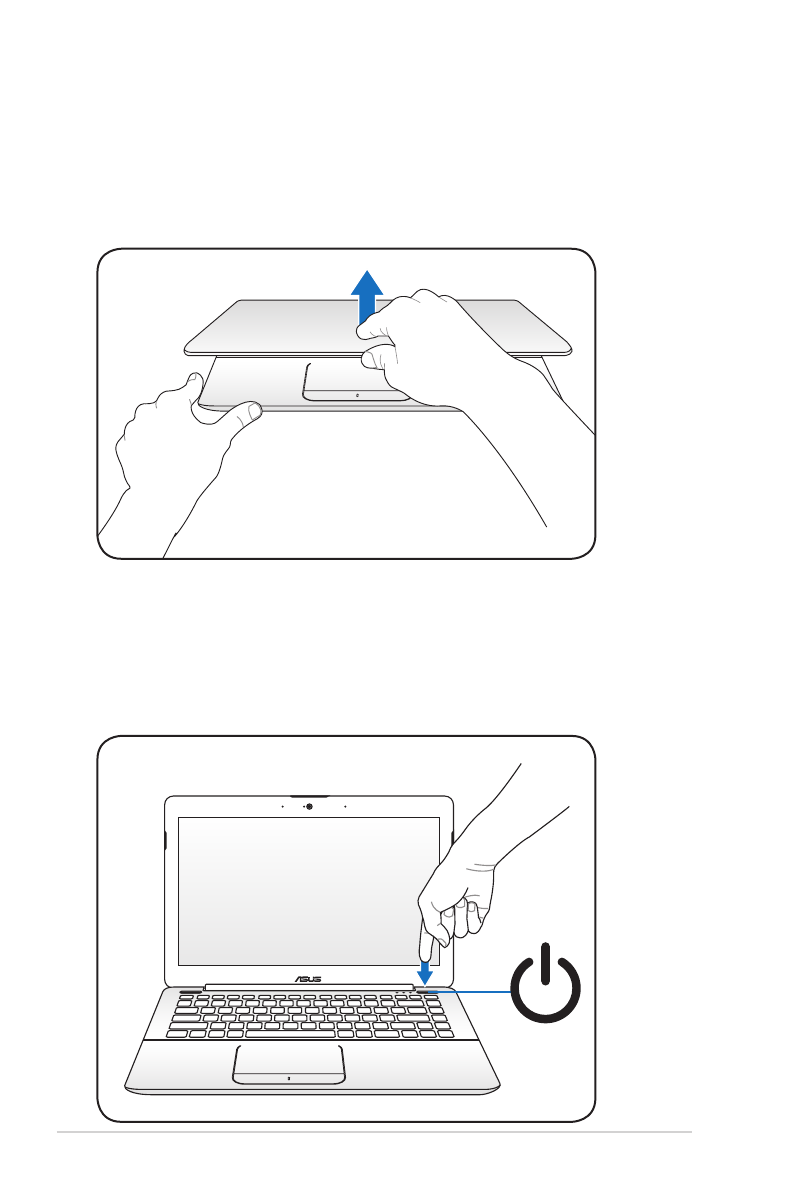 ASUS