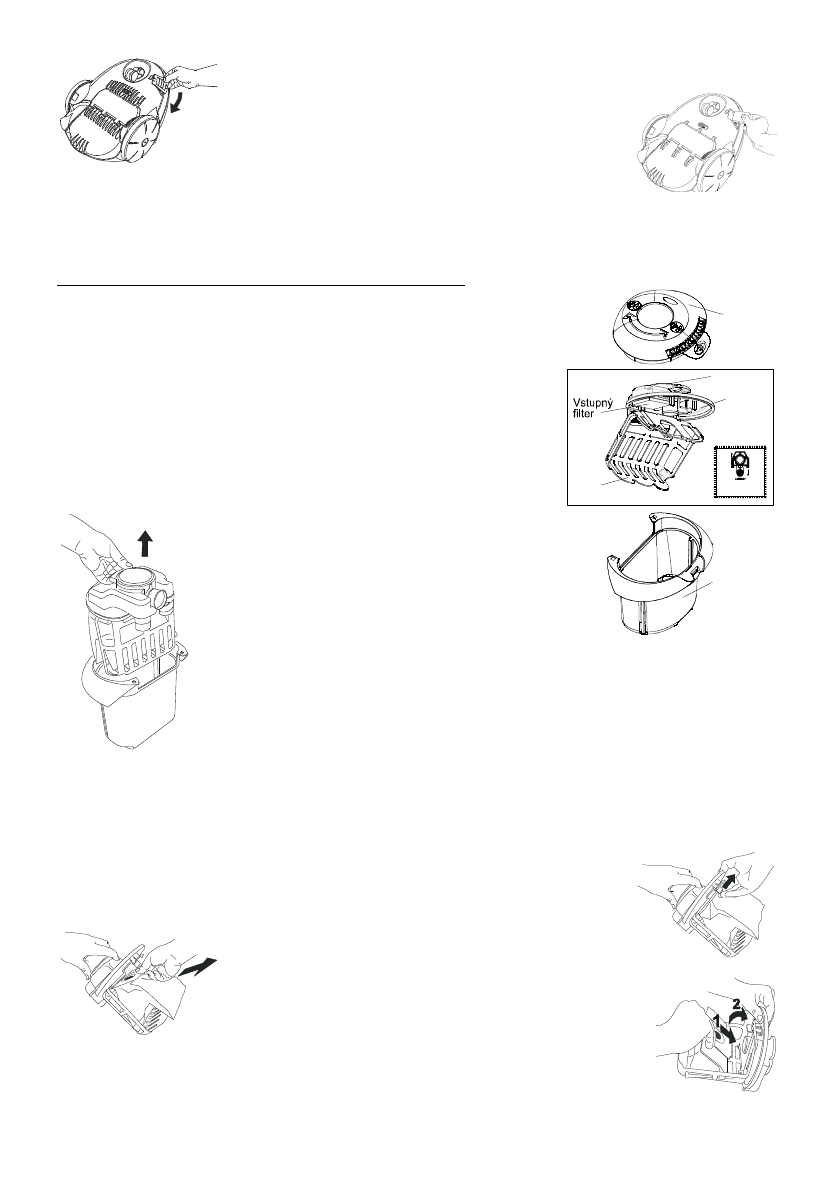 Vstupný filter

1
2