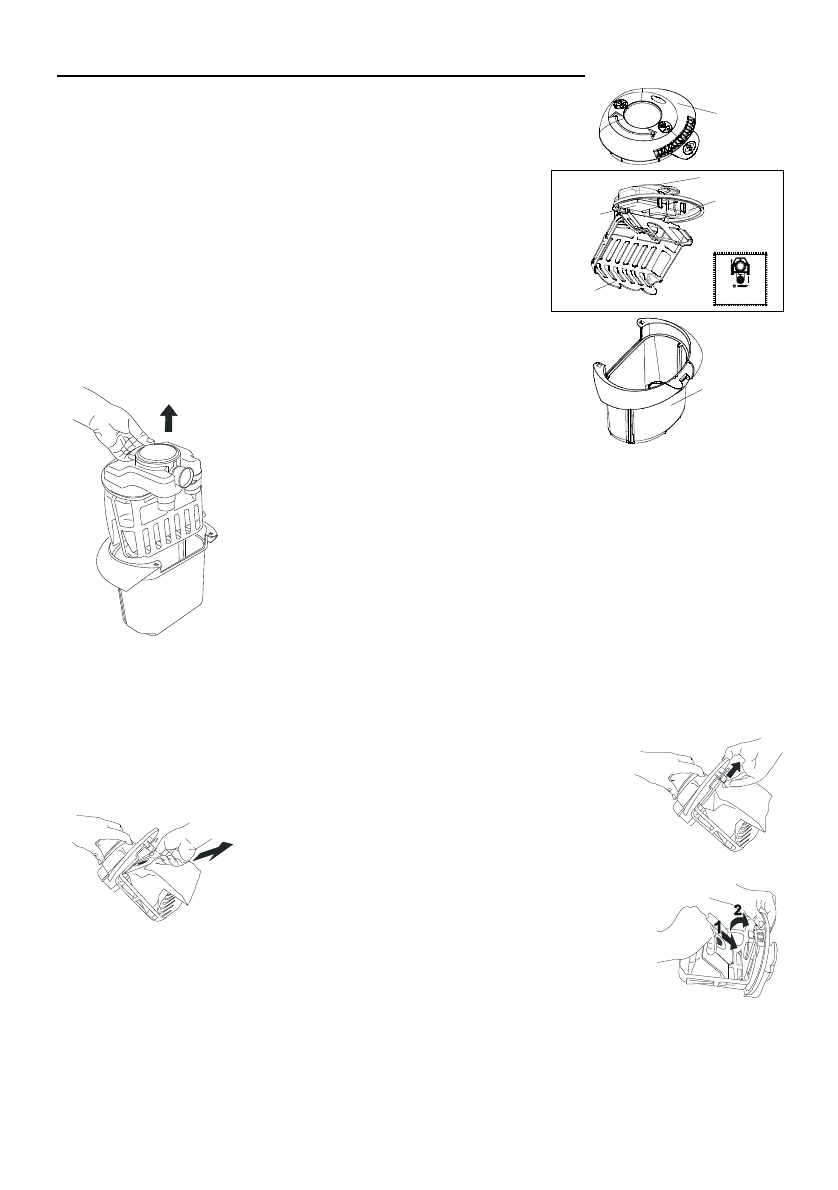 1
2