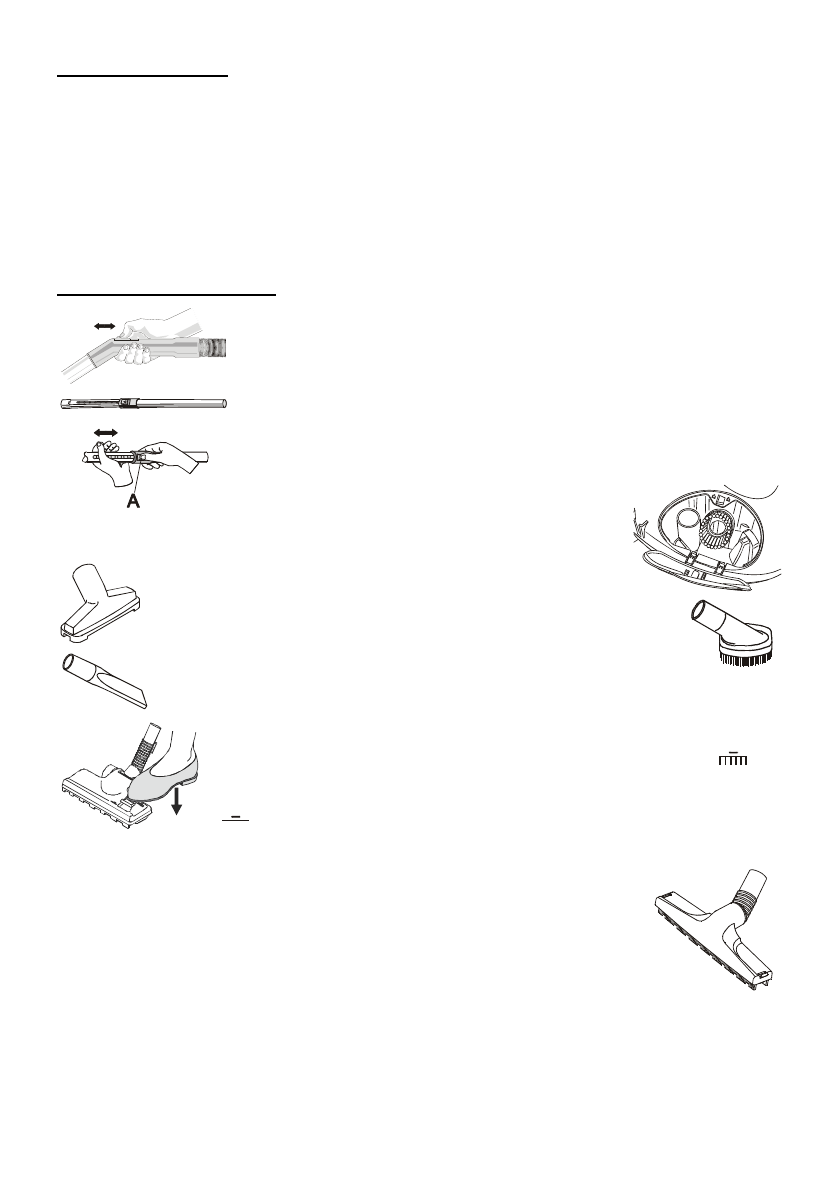 A