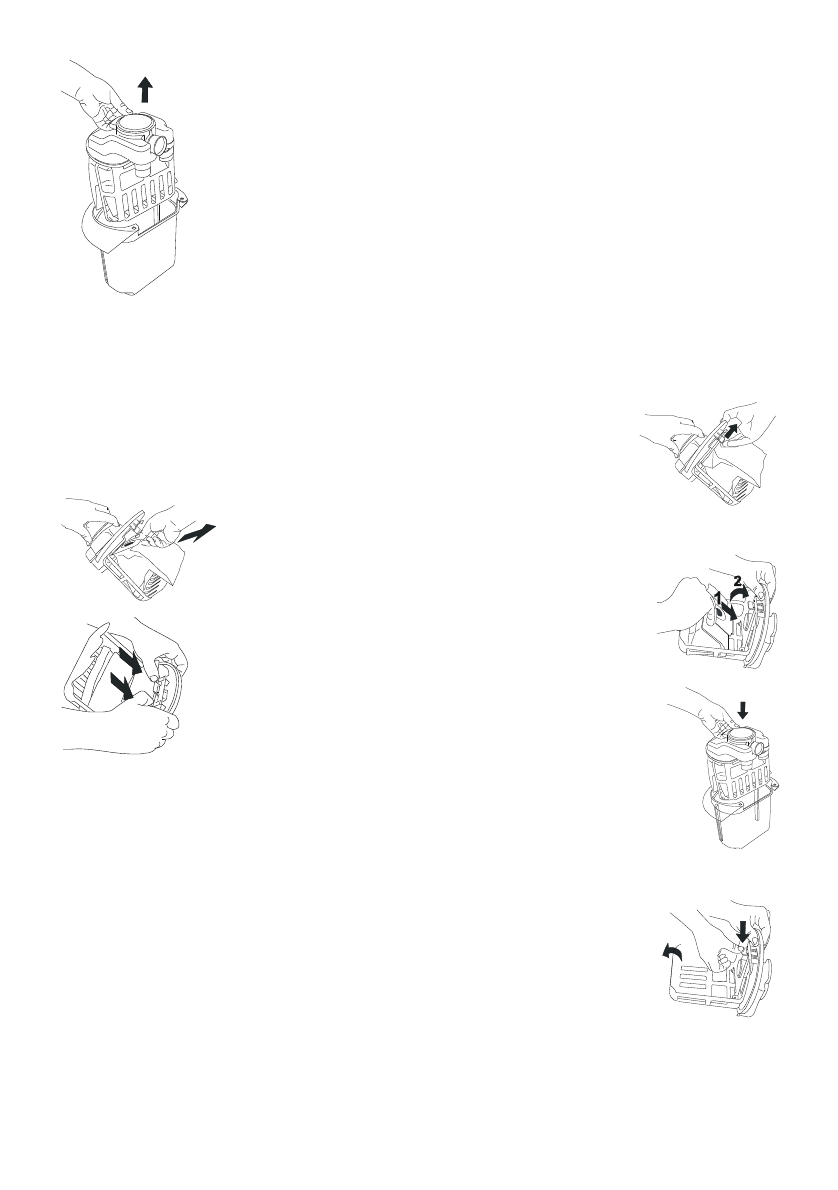 1
2