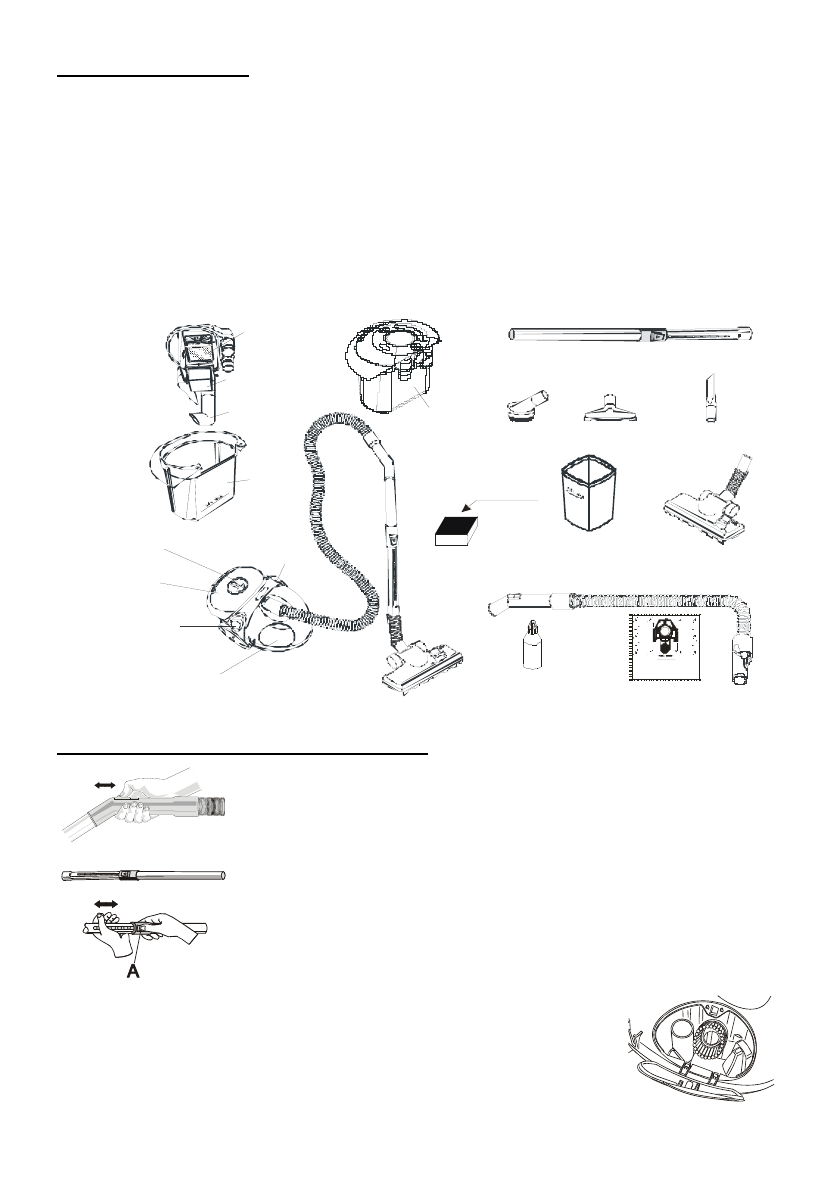 A