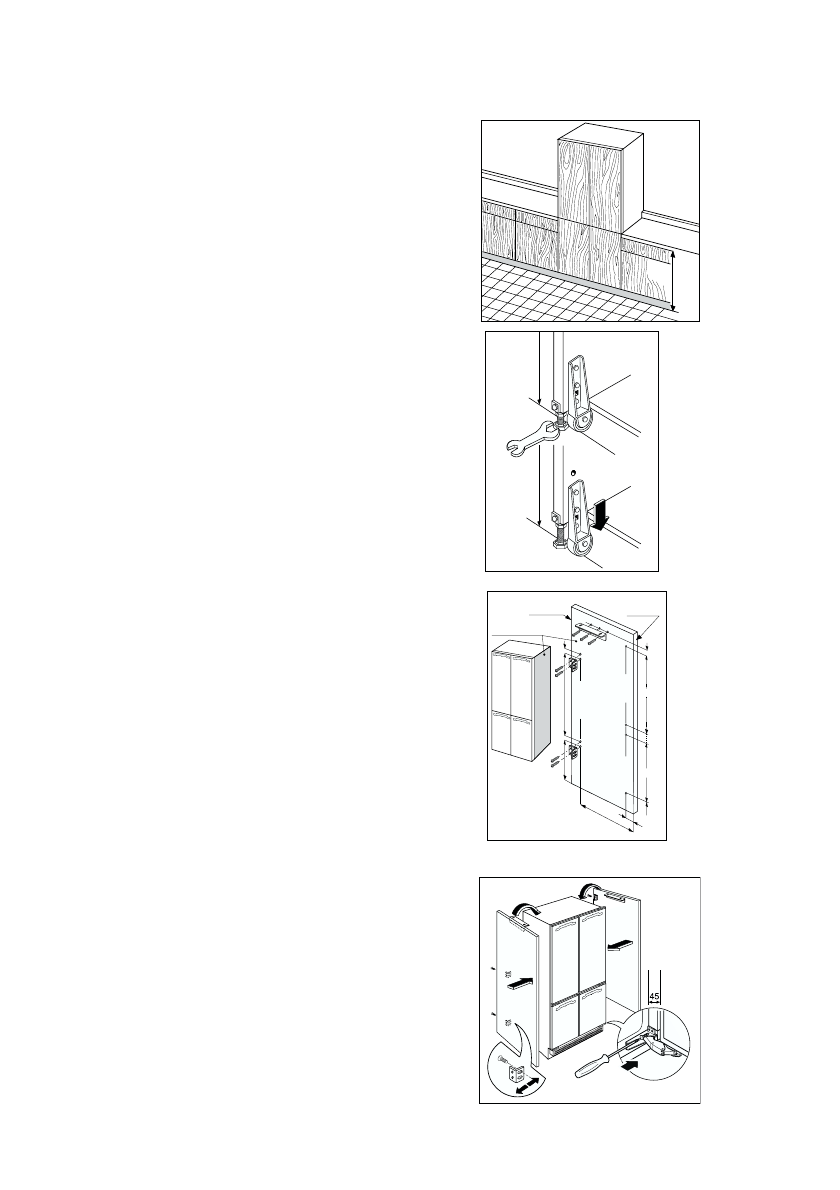 45