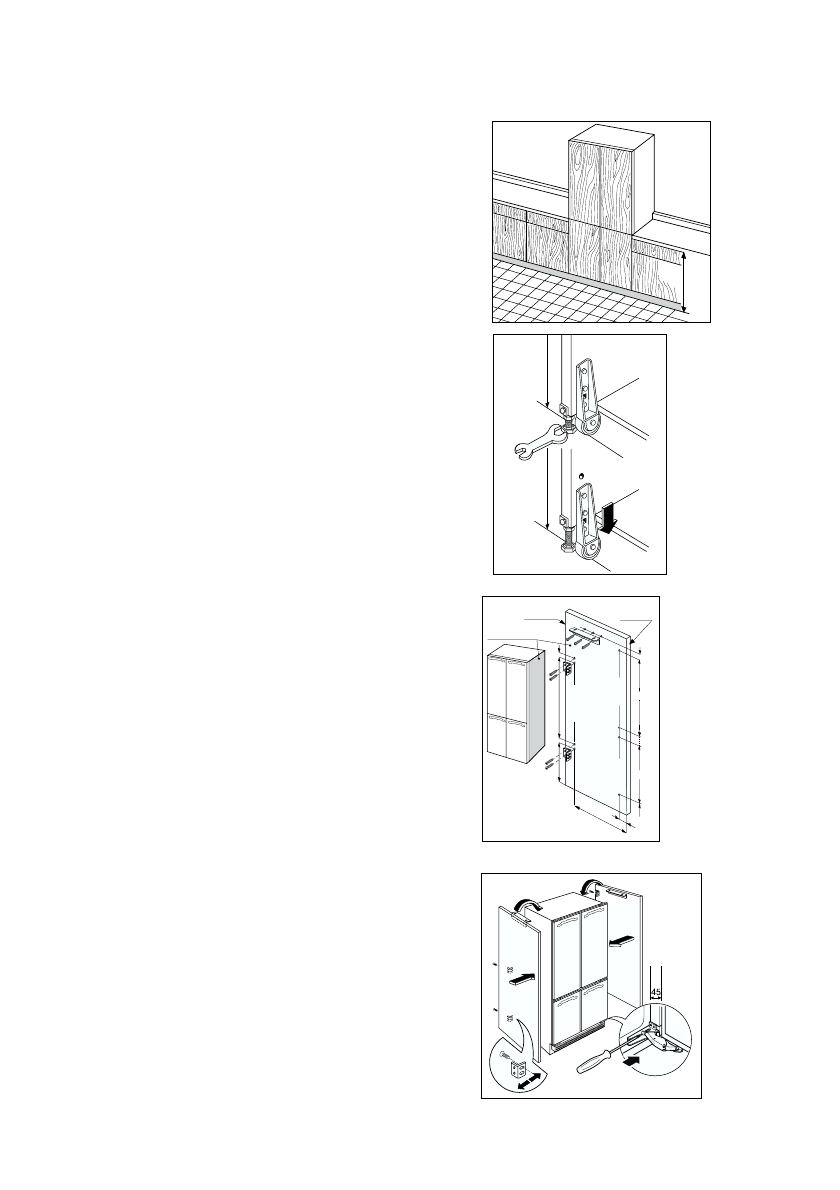 45