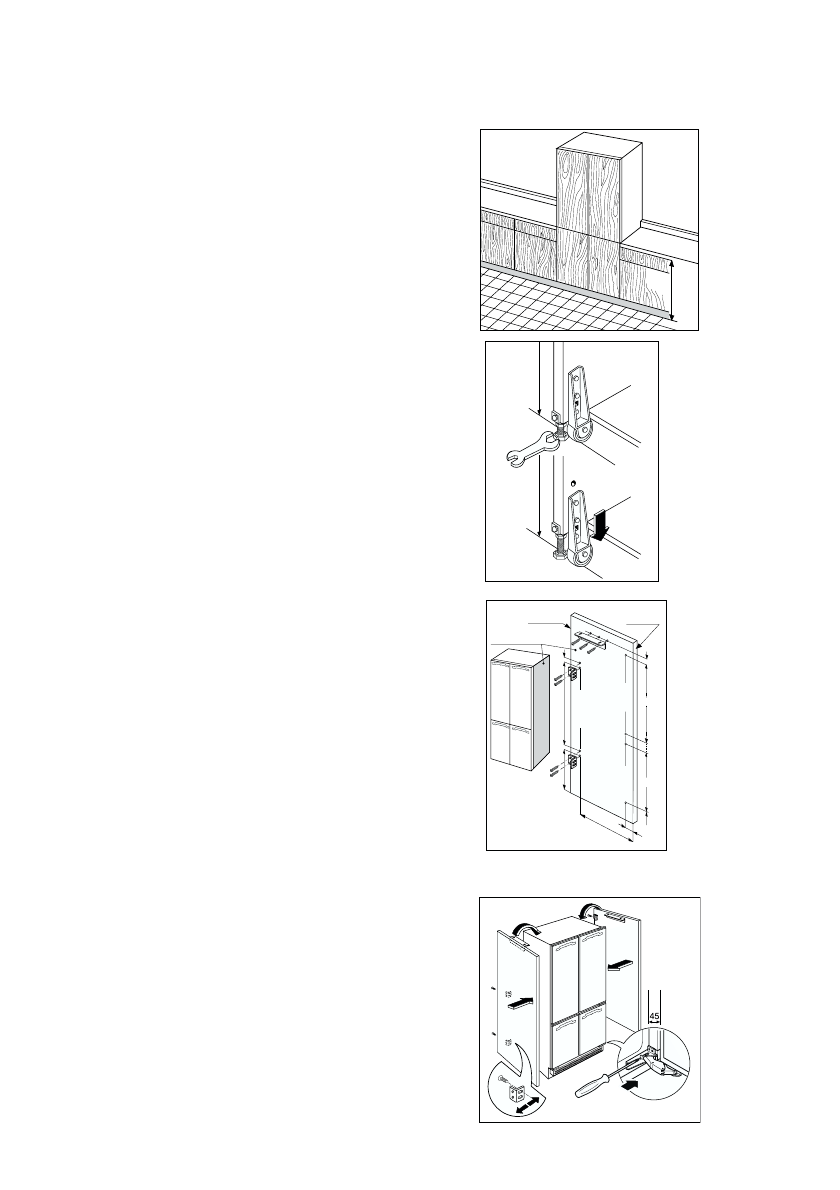 45