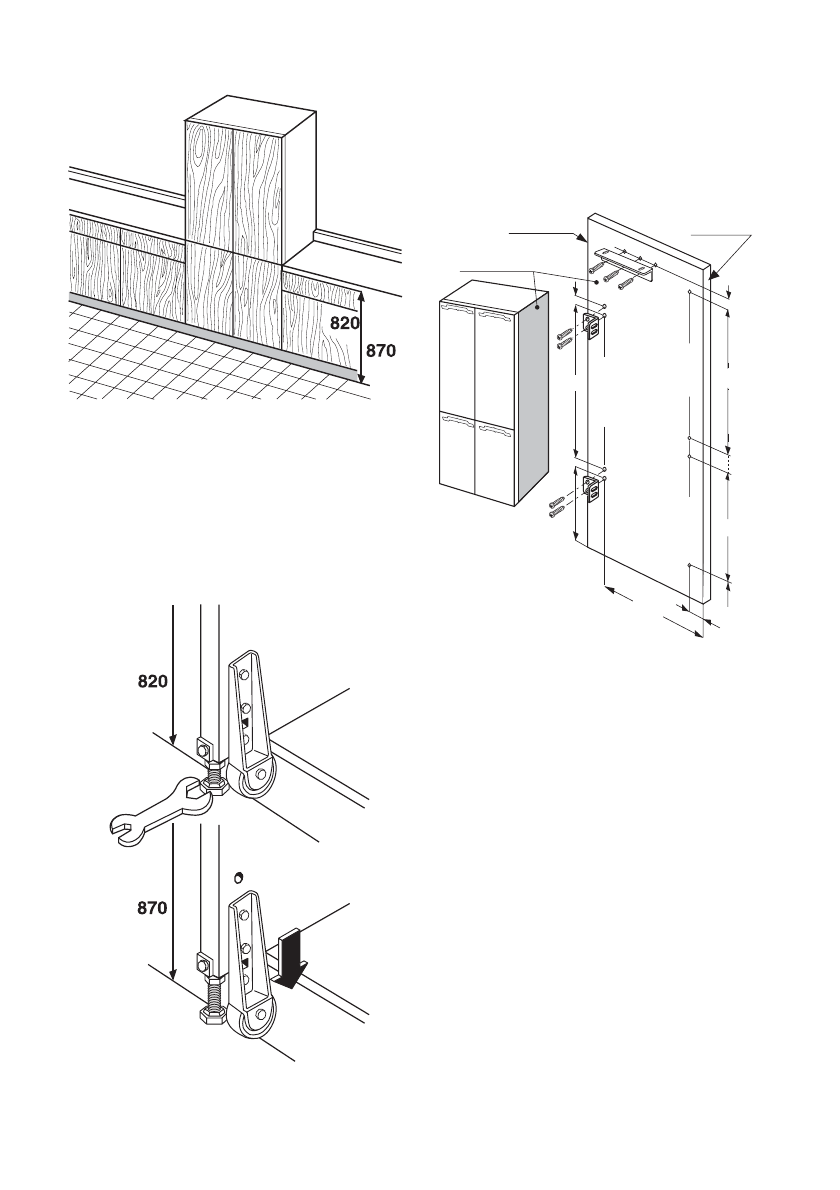 820
870

820

870