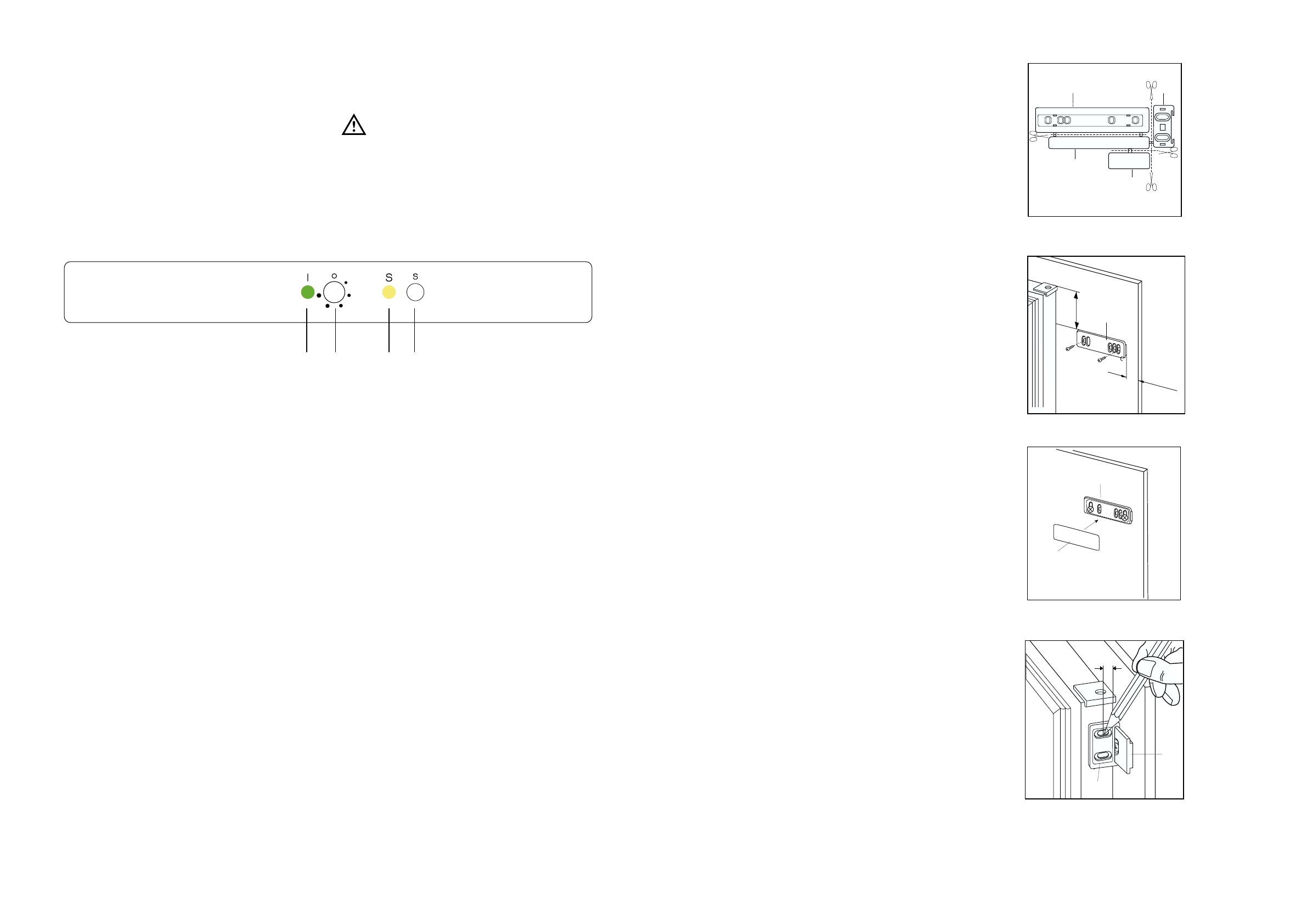 I O S S