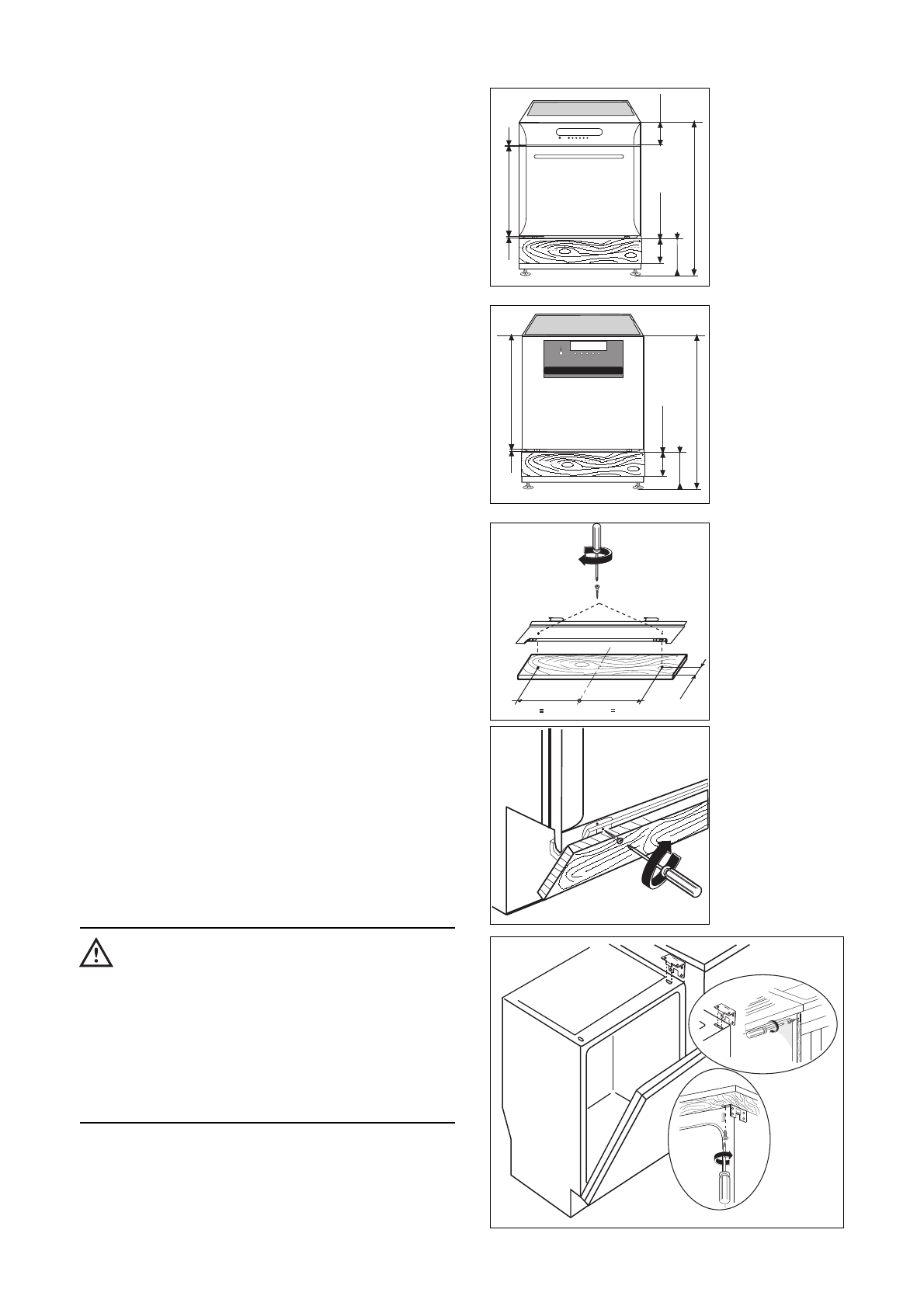 =
=