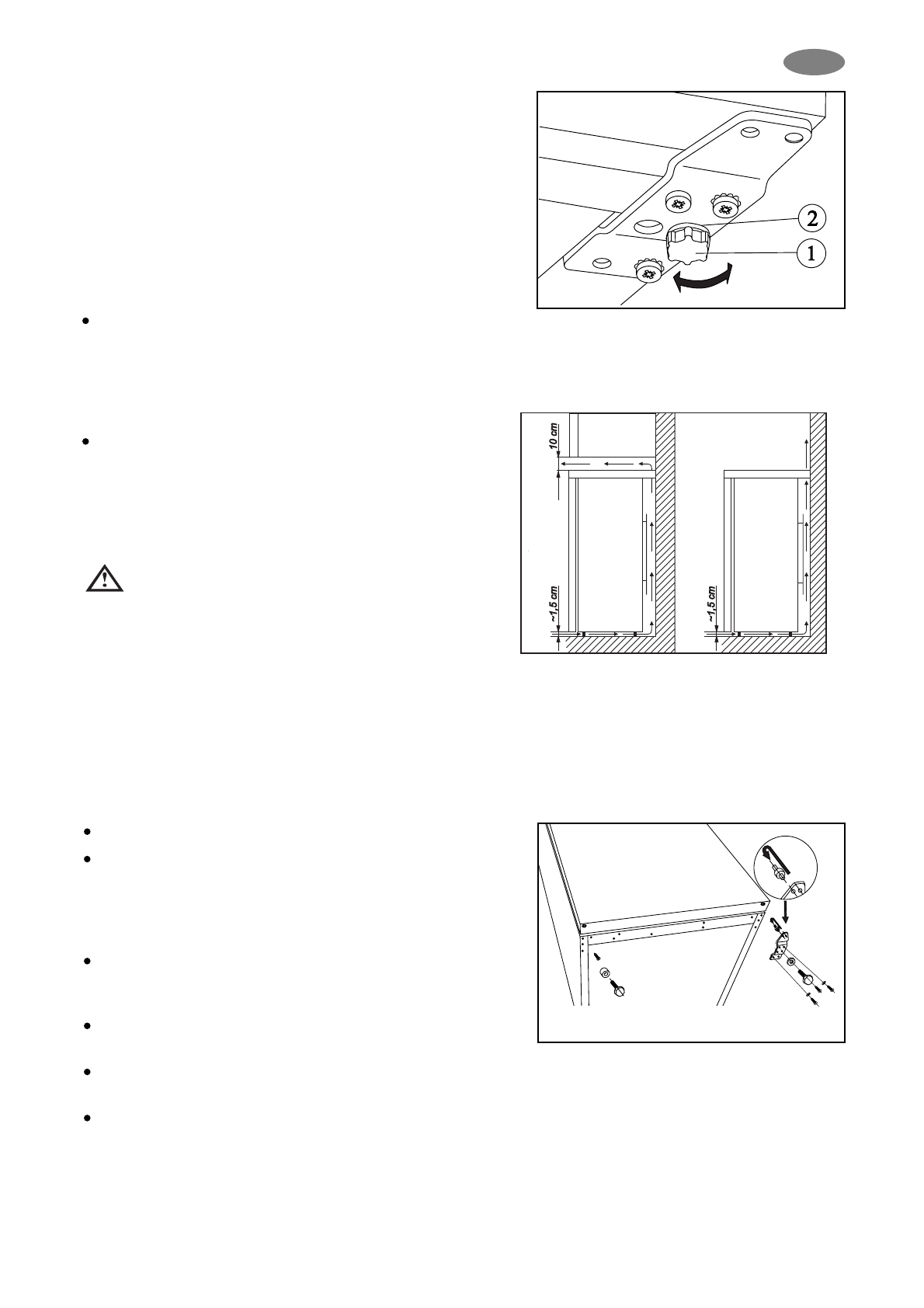 2

1

10 cm

~1,5 cm

~1,5 cm