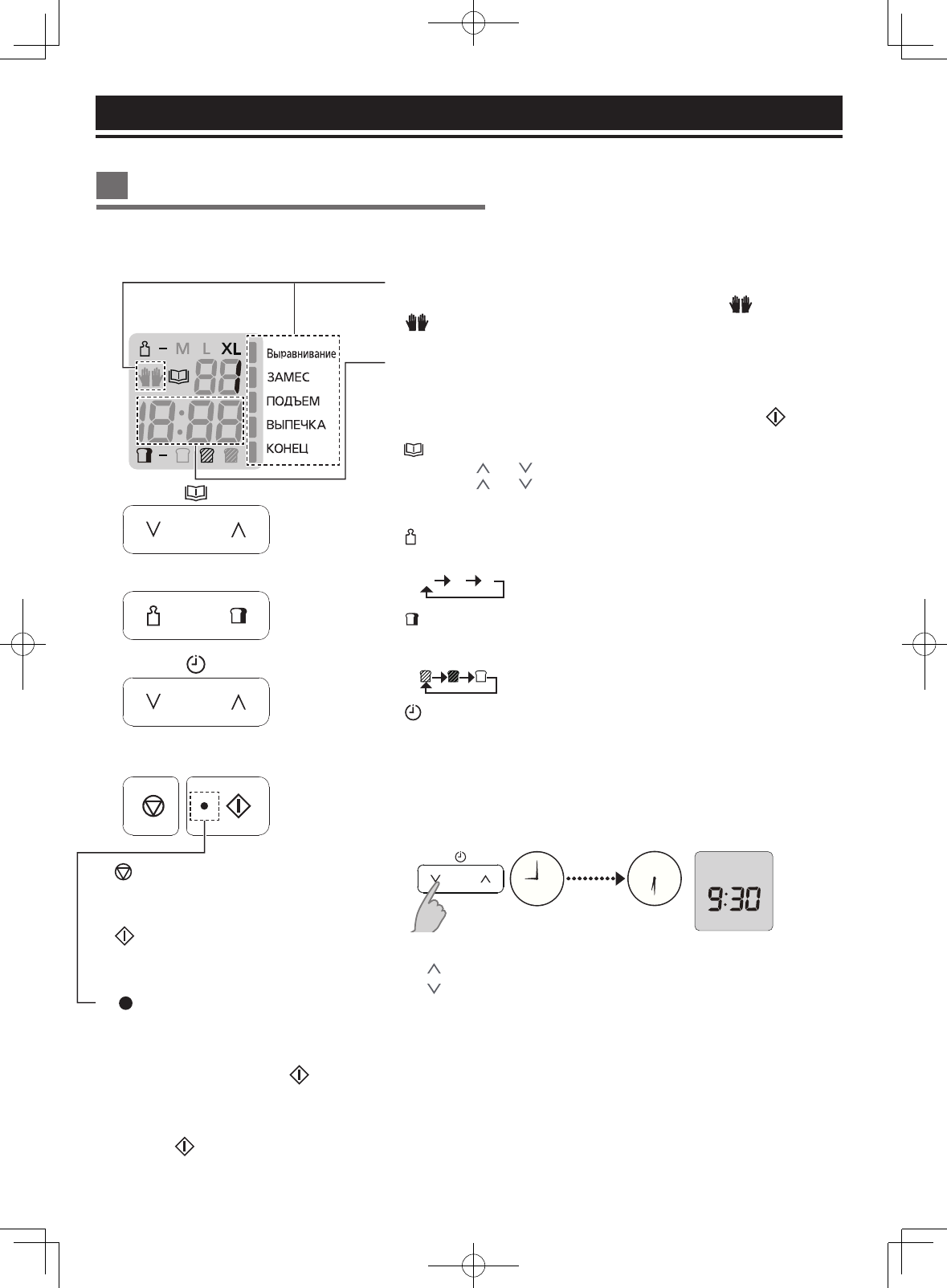 M L XL

Выравнивание

ЗАМЕС

ПОДЪЕМ

ВЫПЕЧКА

КОНЕЦ

9:30