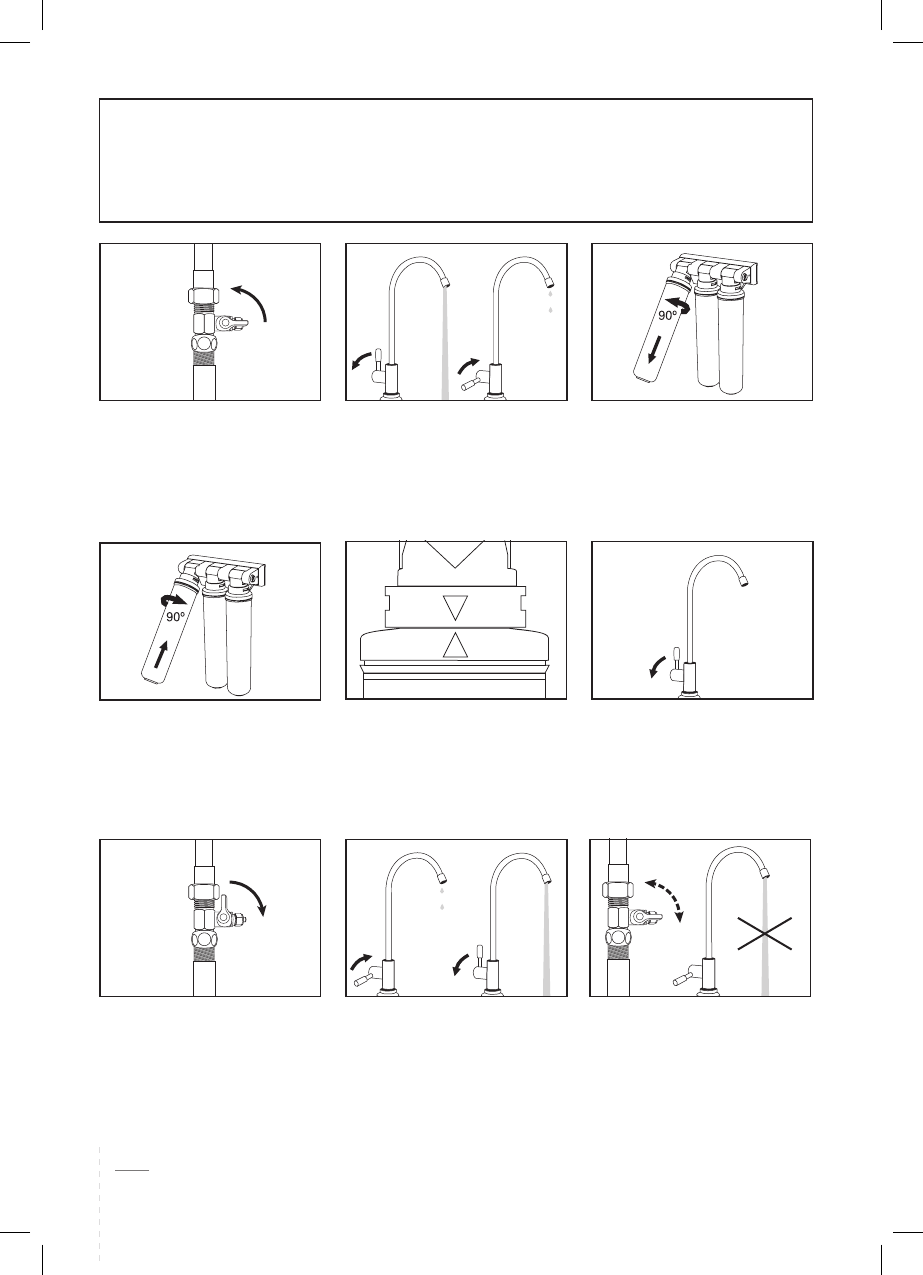 90°

90°