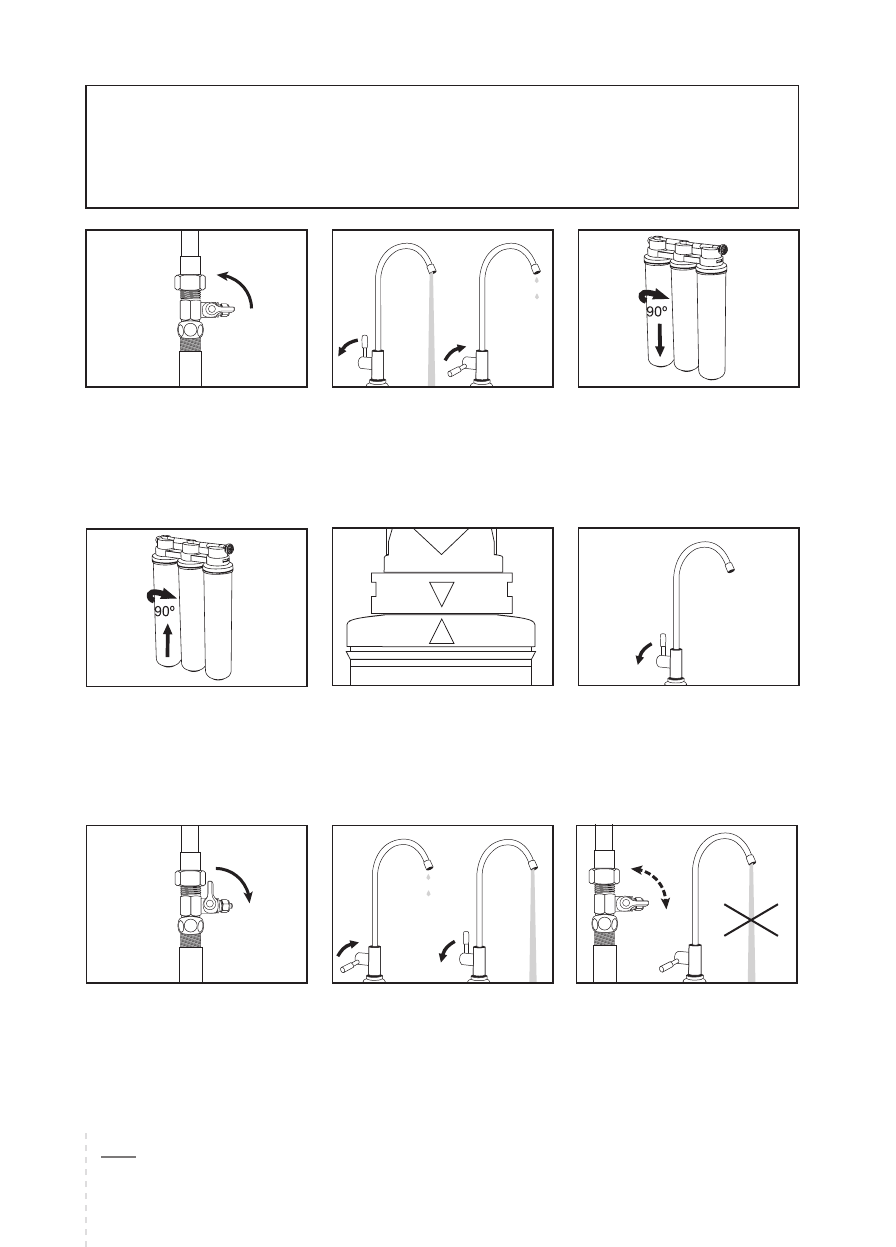 90°

90°