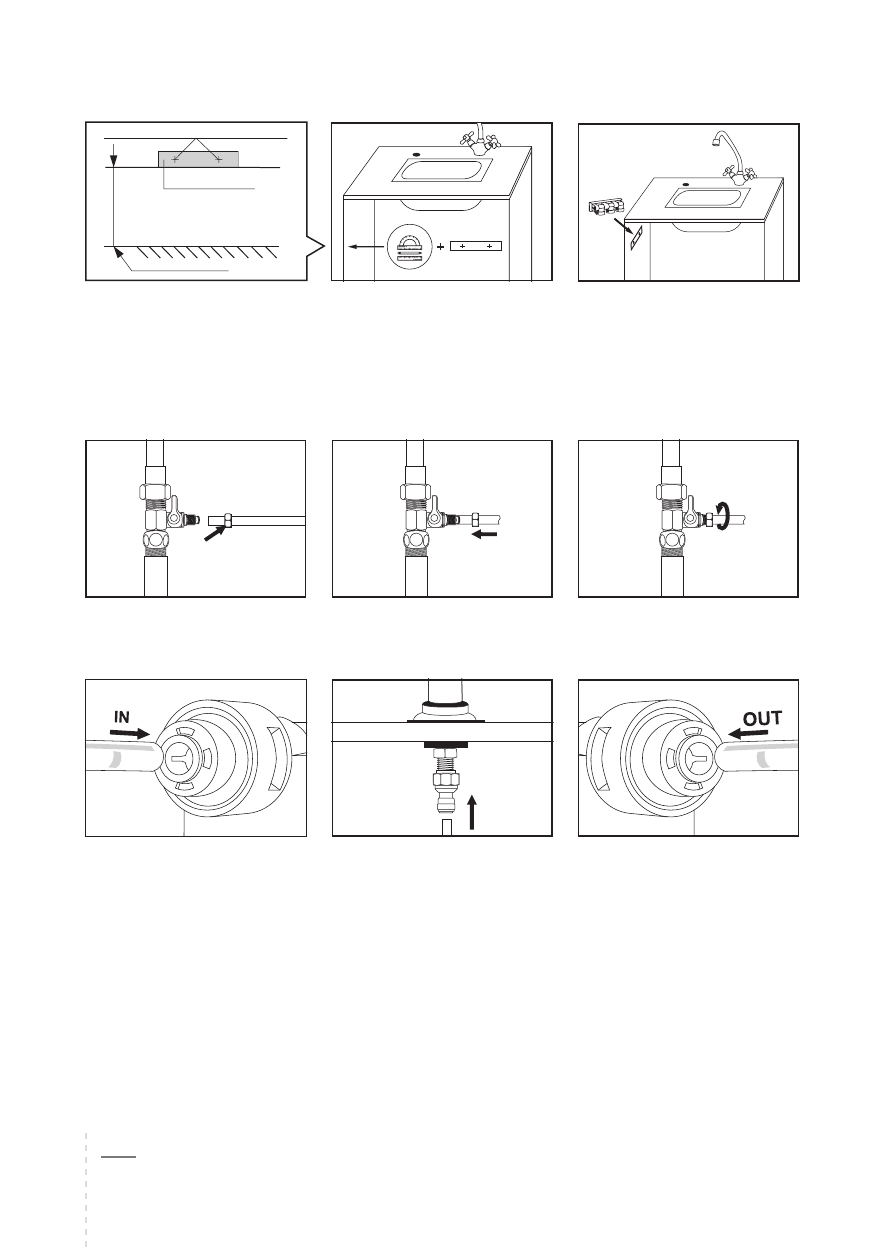 IN

OUT