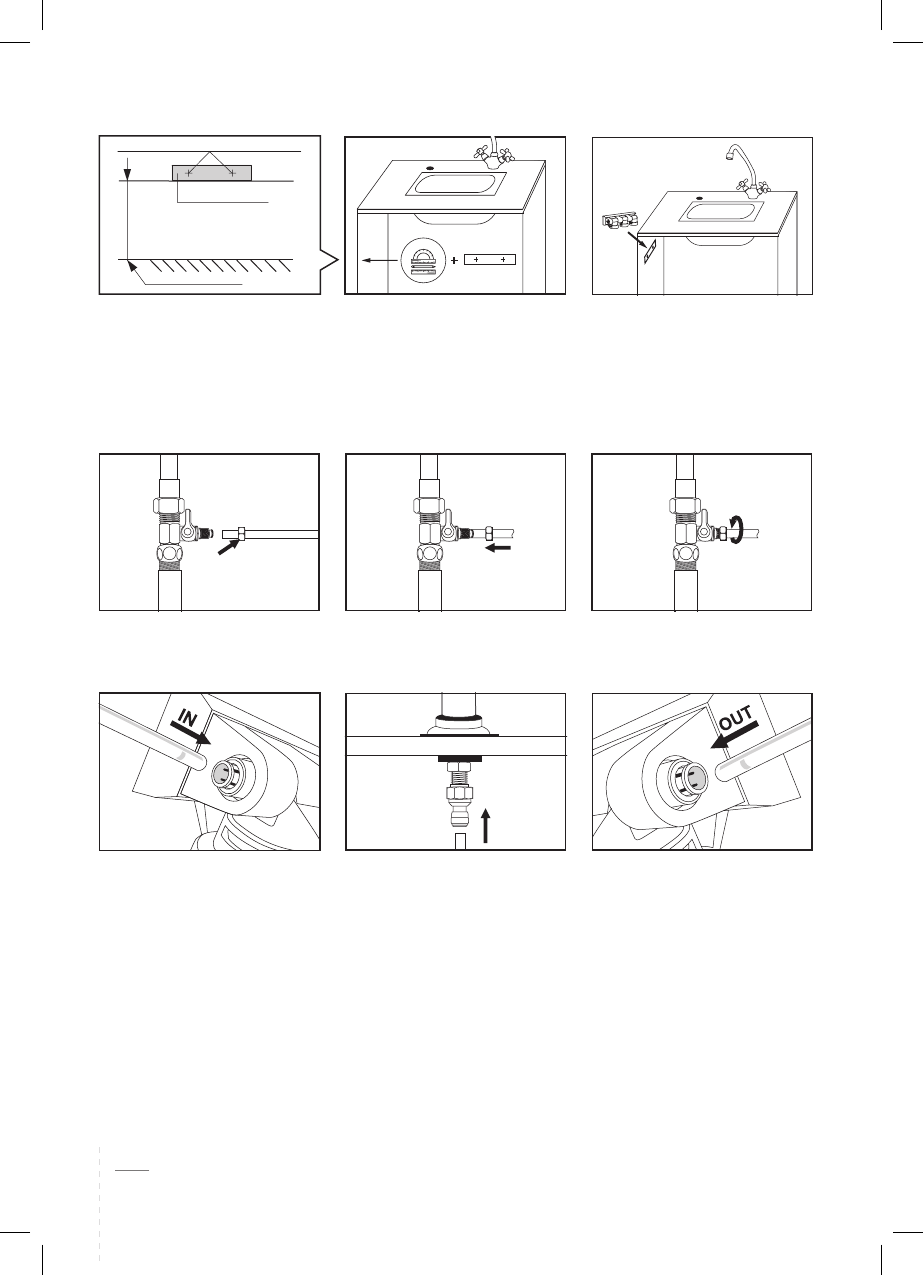 IN

OUT