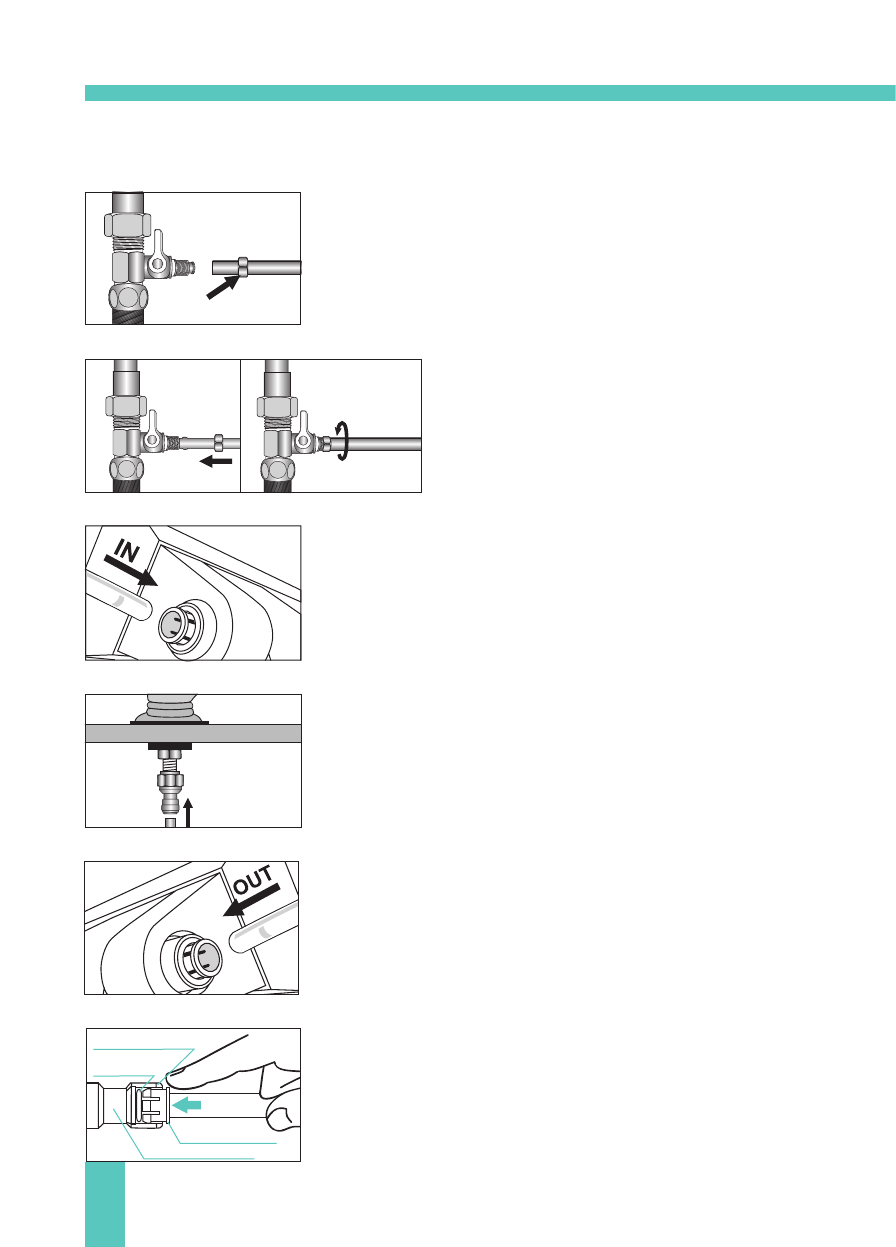 IN

OUT