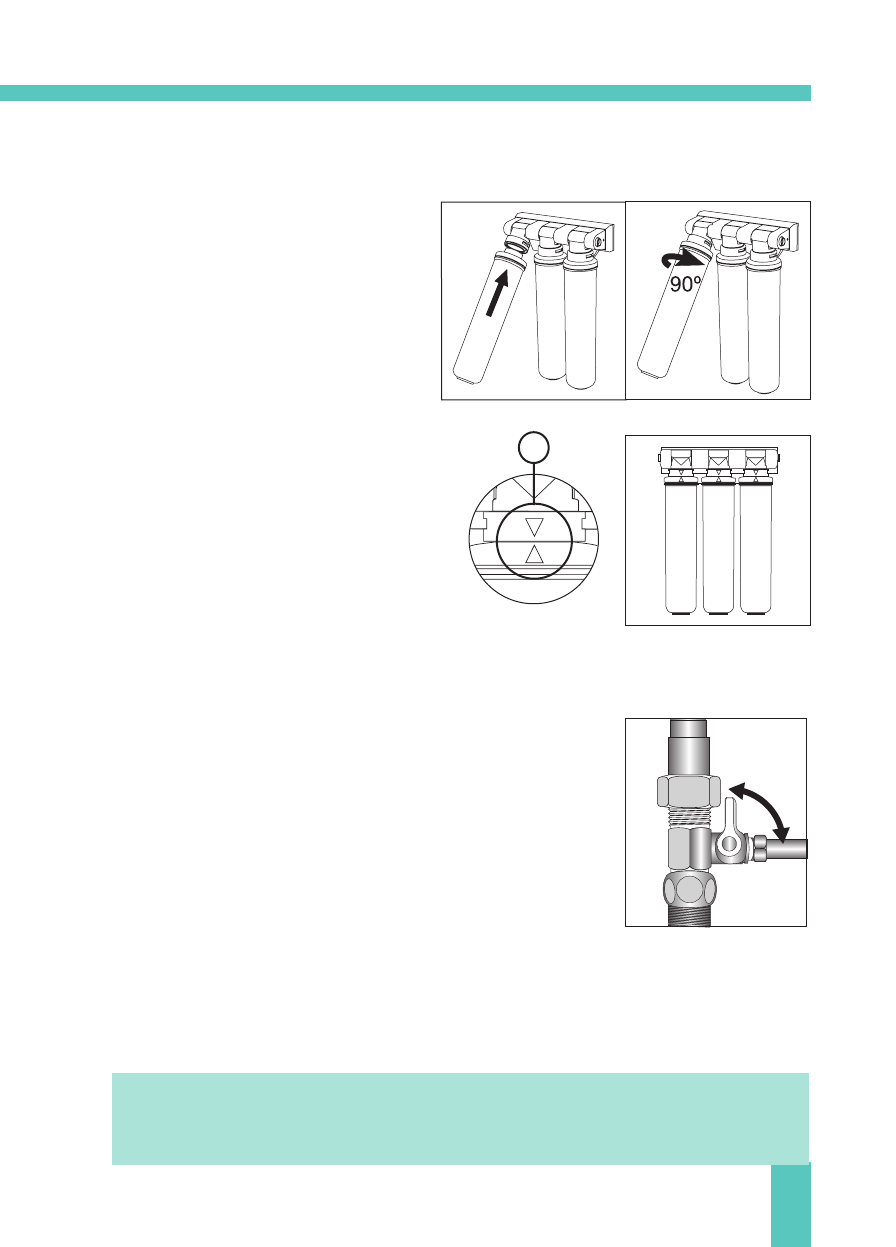 90°