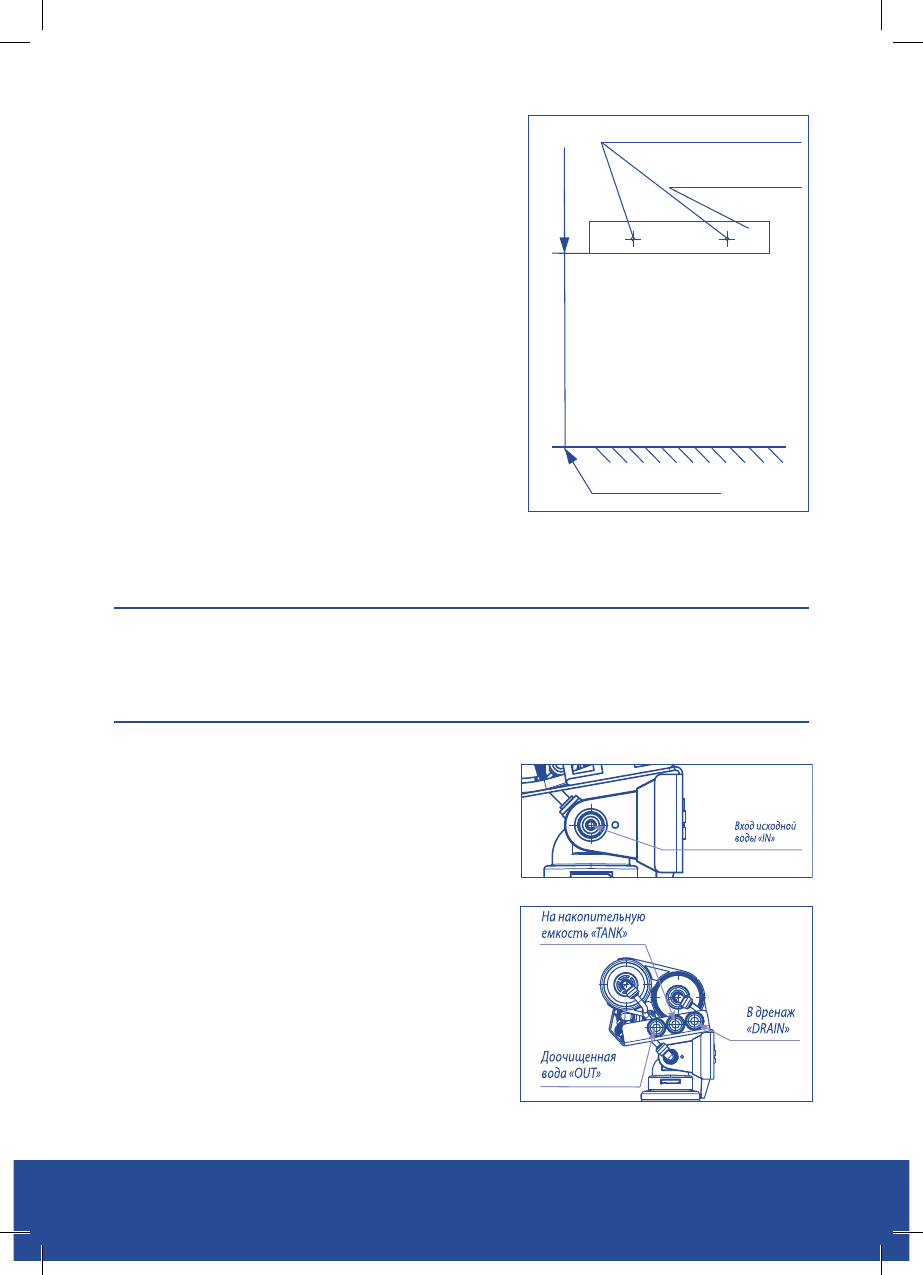 Вход исходной воды «IN»

На накопительную емкость «TANK»

В дренаж «DRAIN»

Доочищенная вода «OUT»