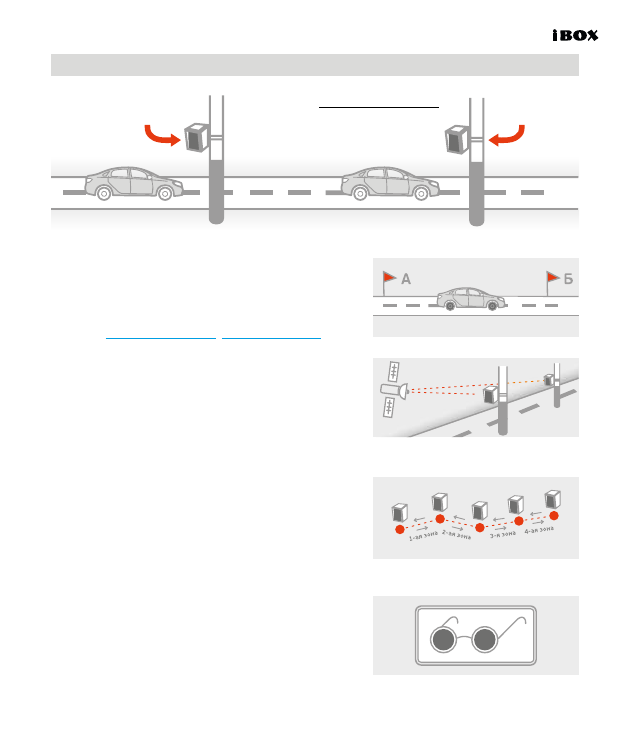 iBOX

А

Б

1-ая зона

2-ая зона

3-я зона

4-ая зона