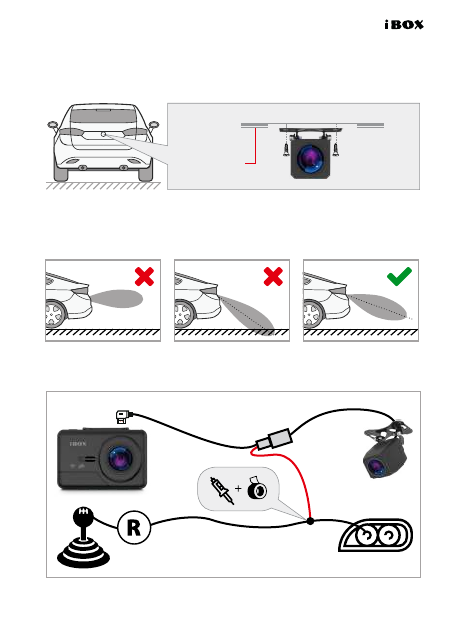 iBOX

iBOX

R