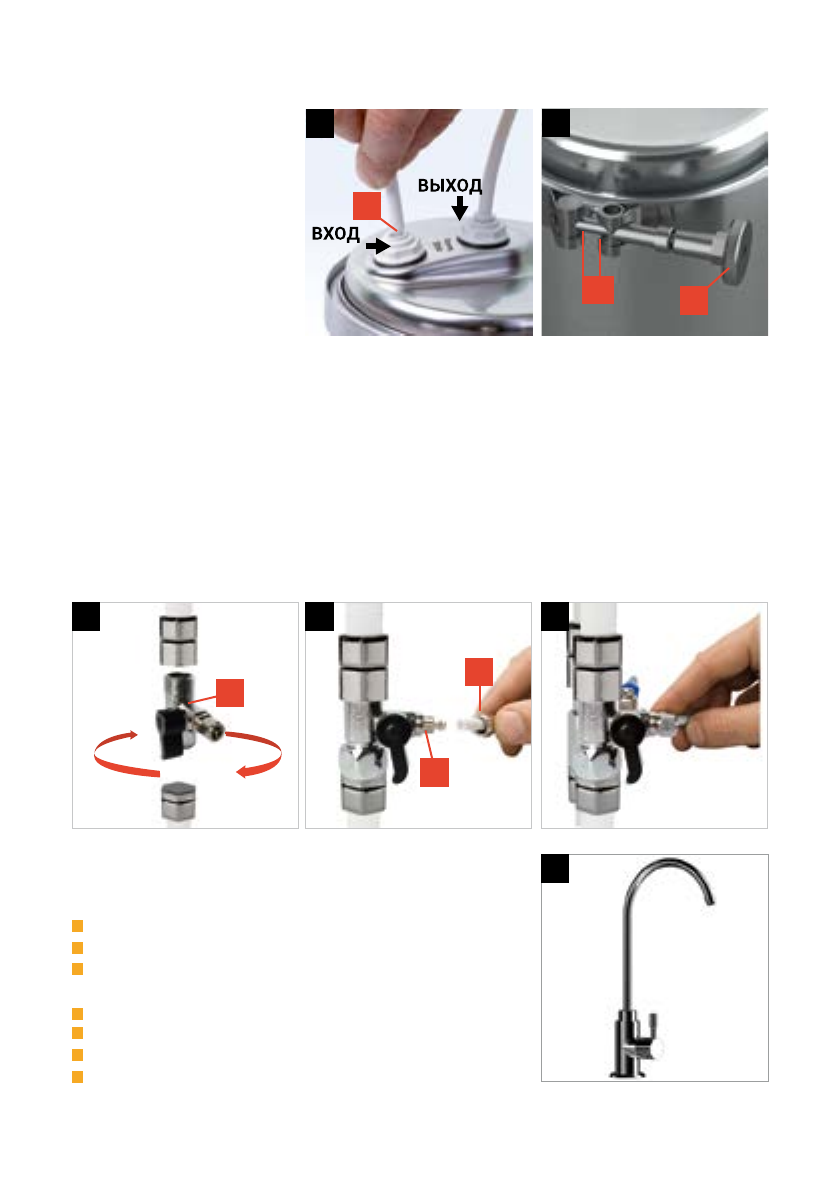 ВЫХОД

ВХОД