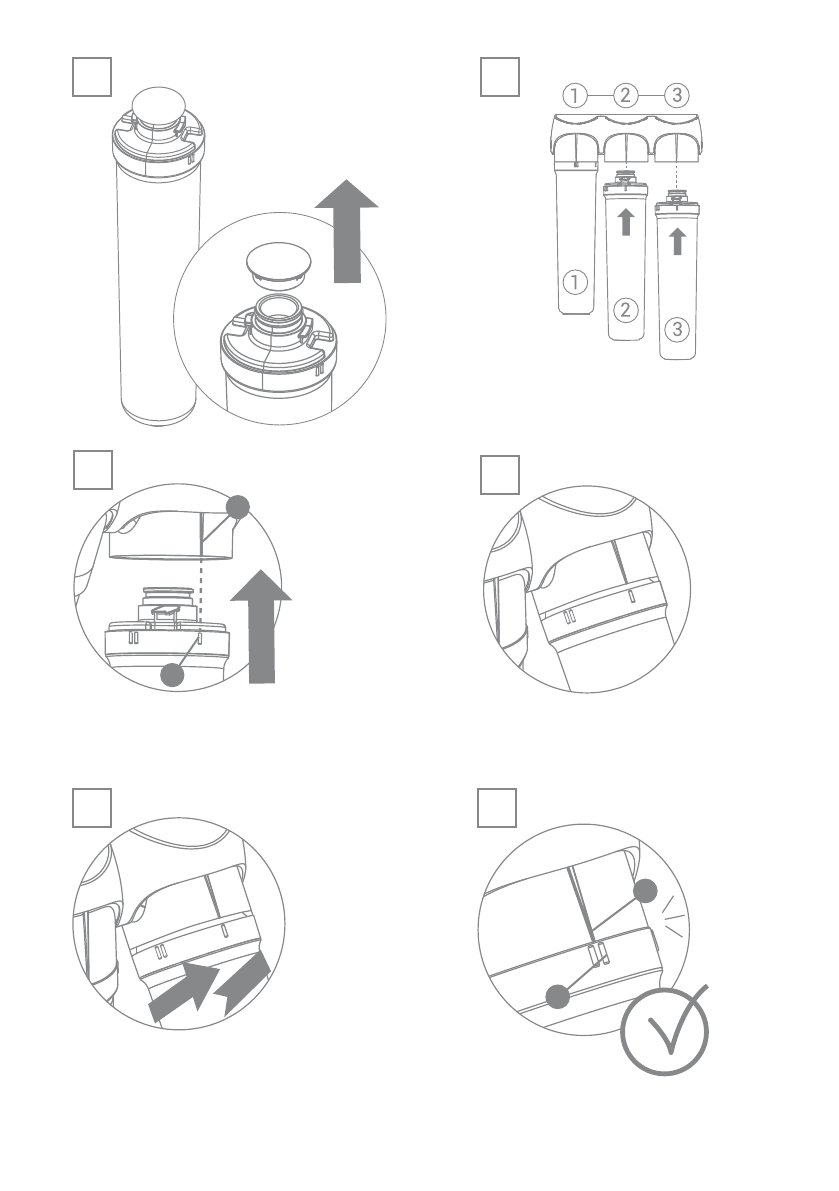 1 2 3
1
2
3