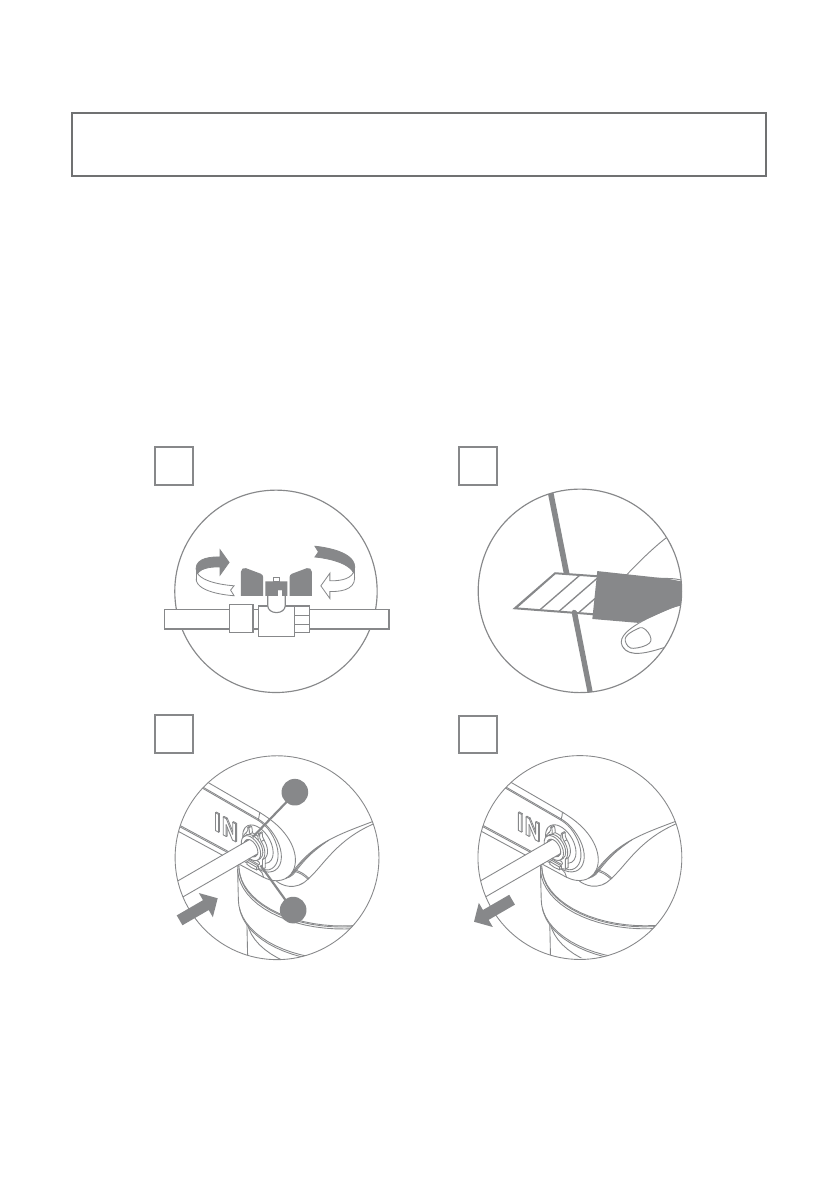 IN

IN