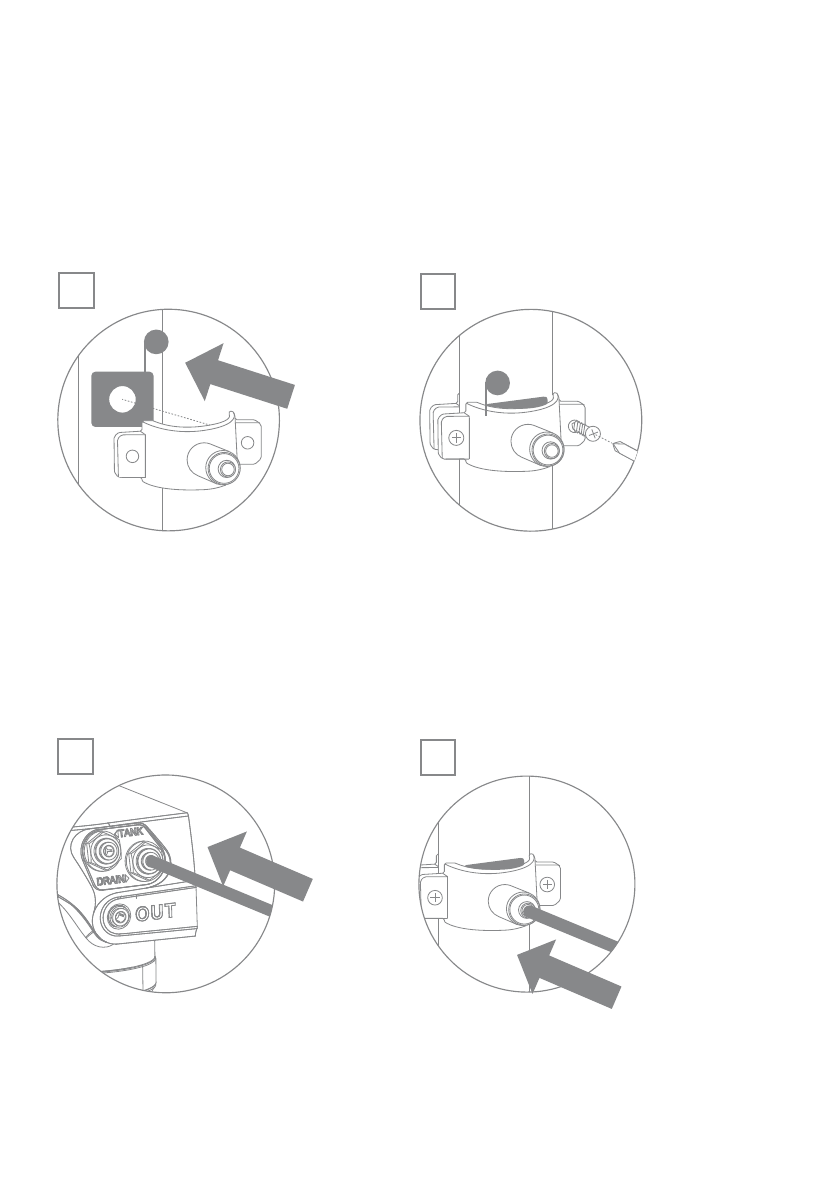 TANK
DRAIN
OUT