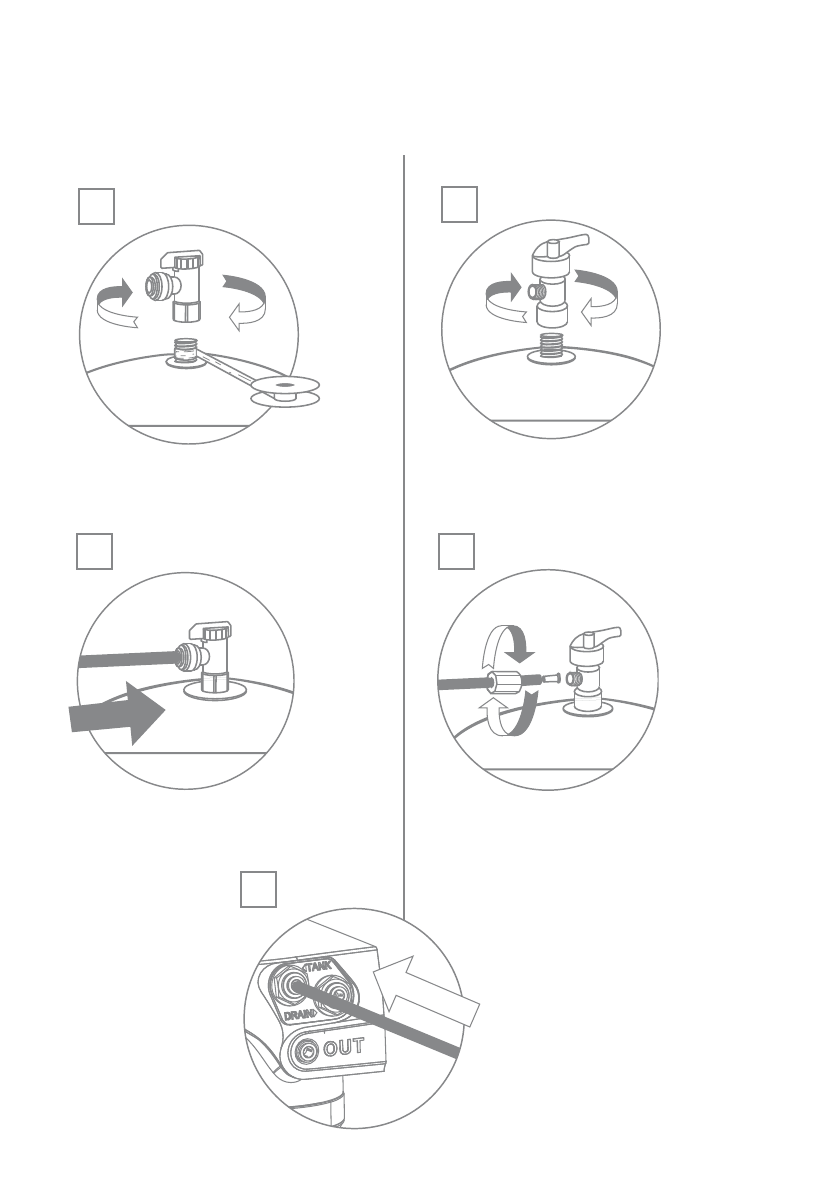 TANK
DRAIN
OUT