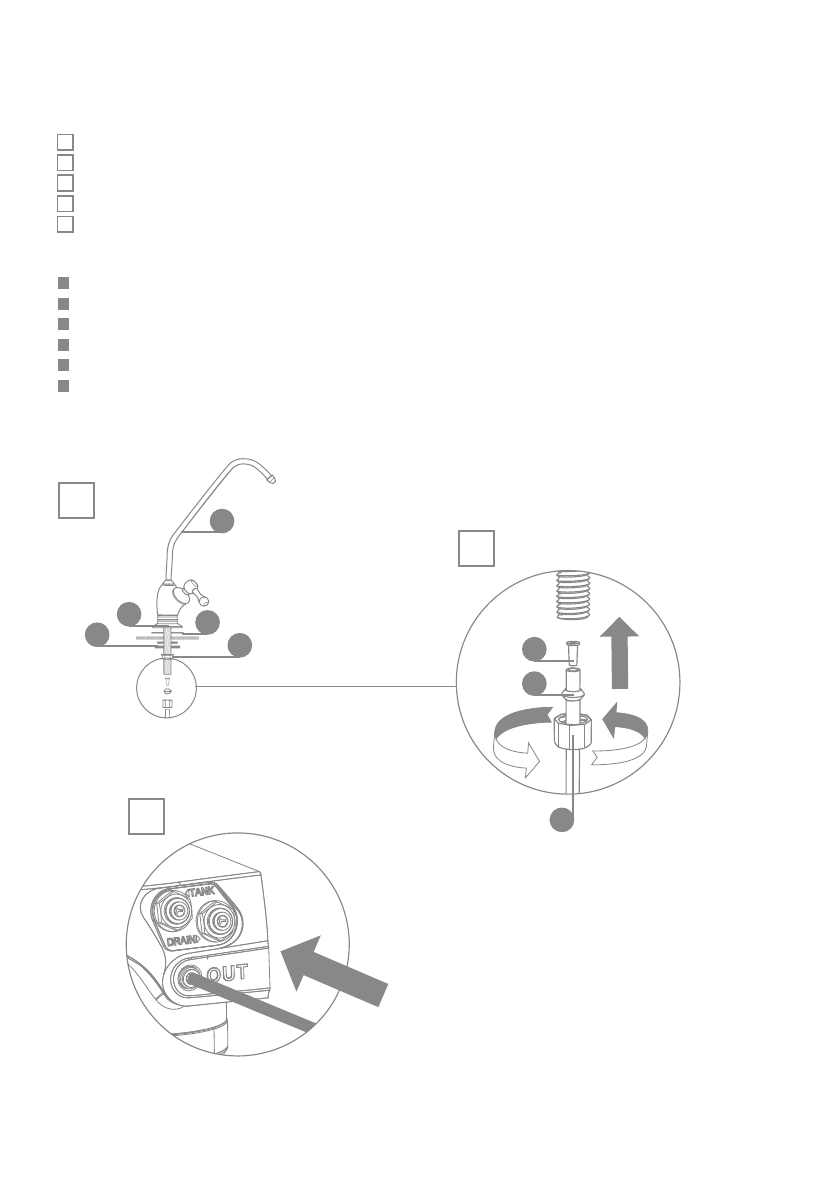 TANK
DRAIN
OUT